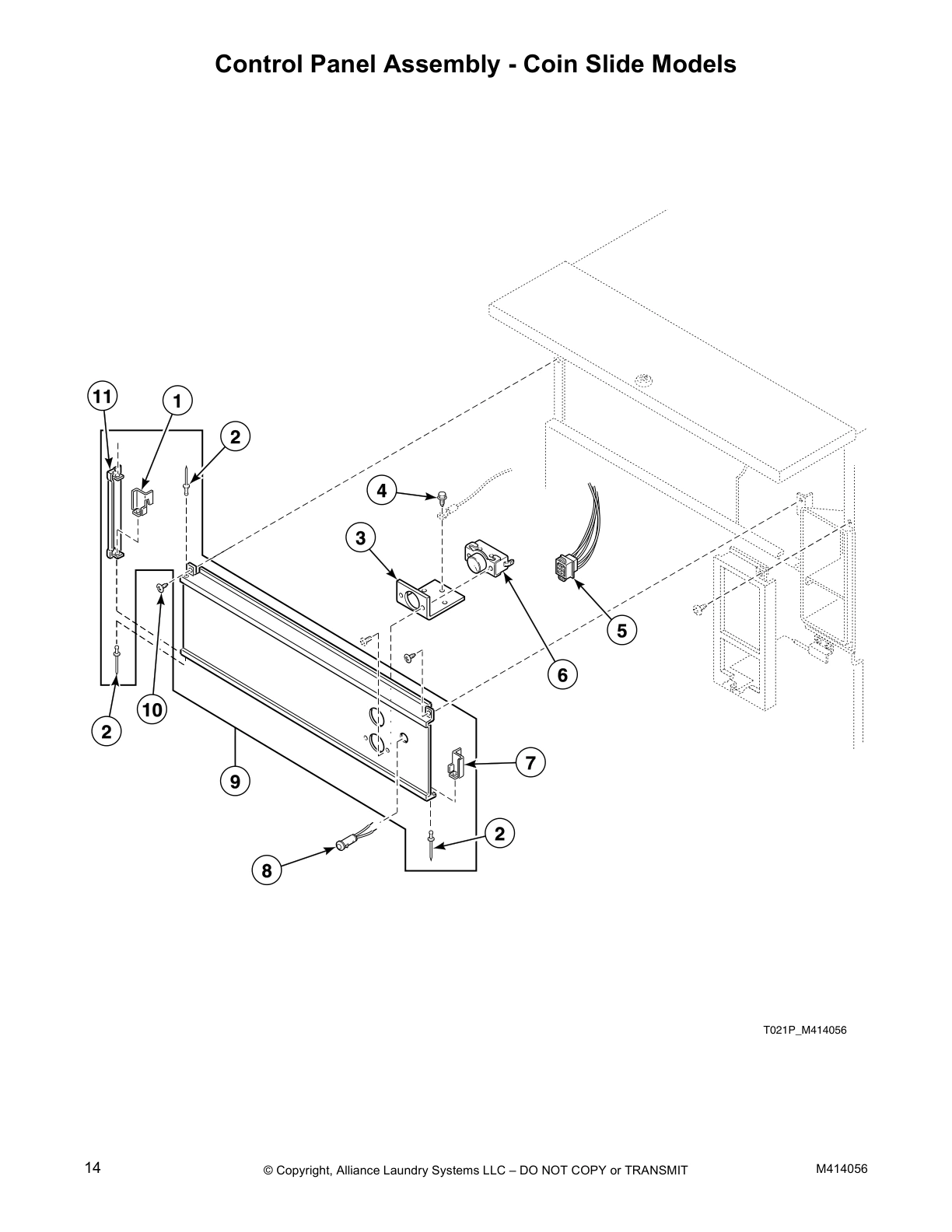 Control Panel Assembly - Coin Slide Models

11
1
2
4
3
5
6
10
2
9
7
2
8

T021P_M414056

14
© Copyright, Alliance Laundry Systems LLC – DO NOT COPY or TRANSMIT
M414056