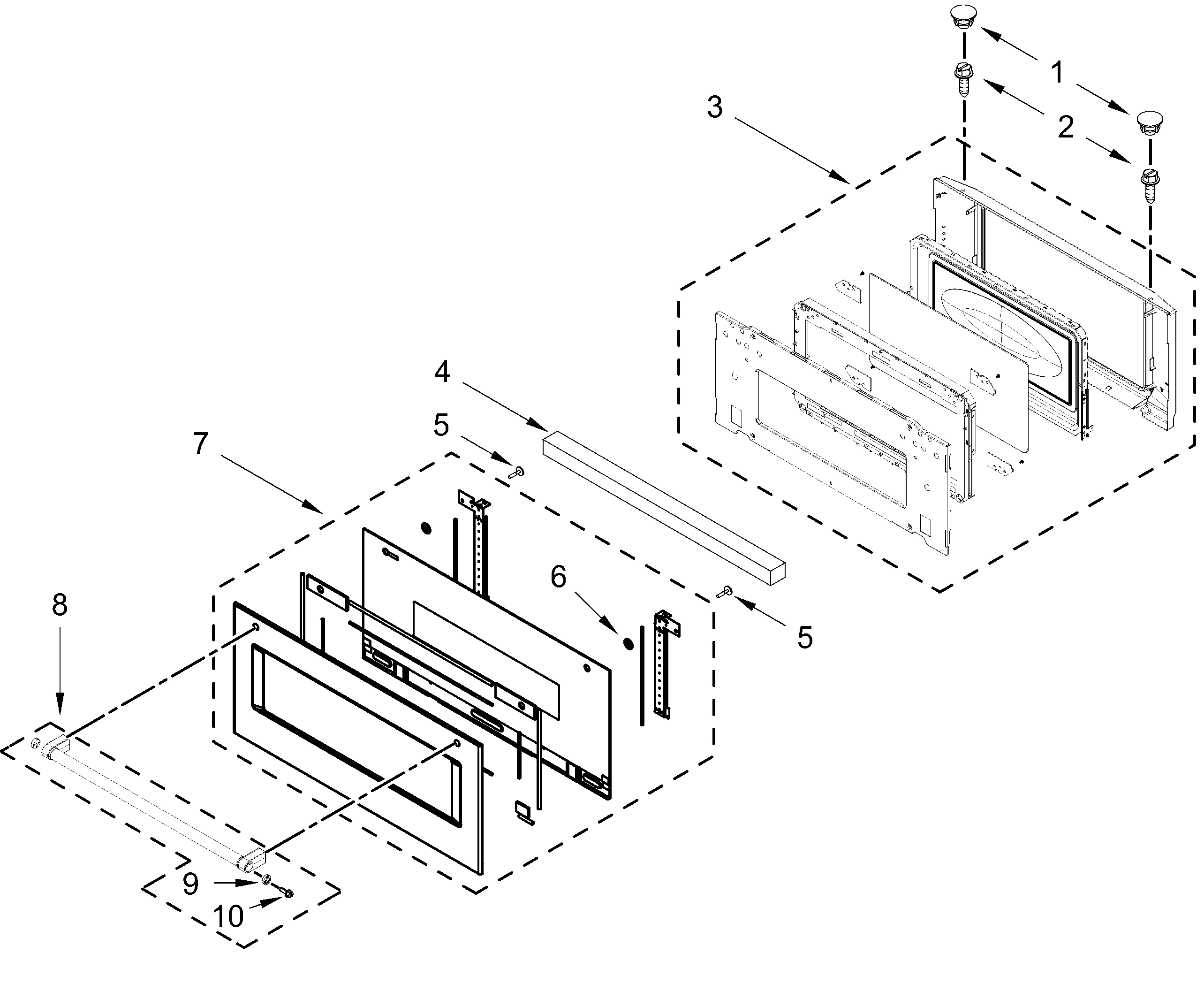 1
2
3
4
5
7
6
5
8
9
10