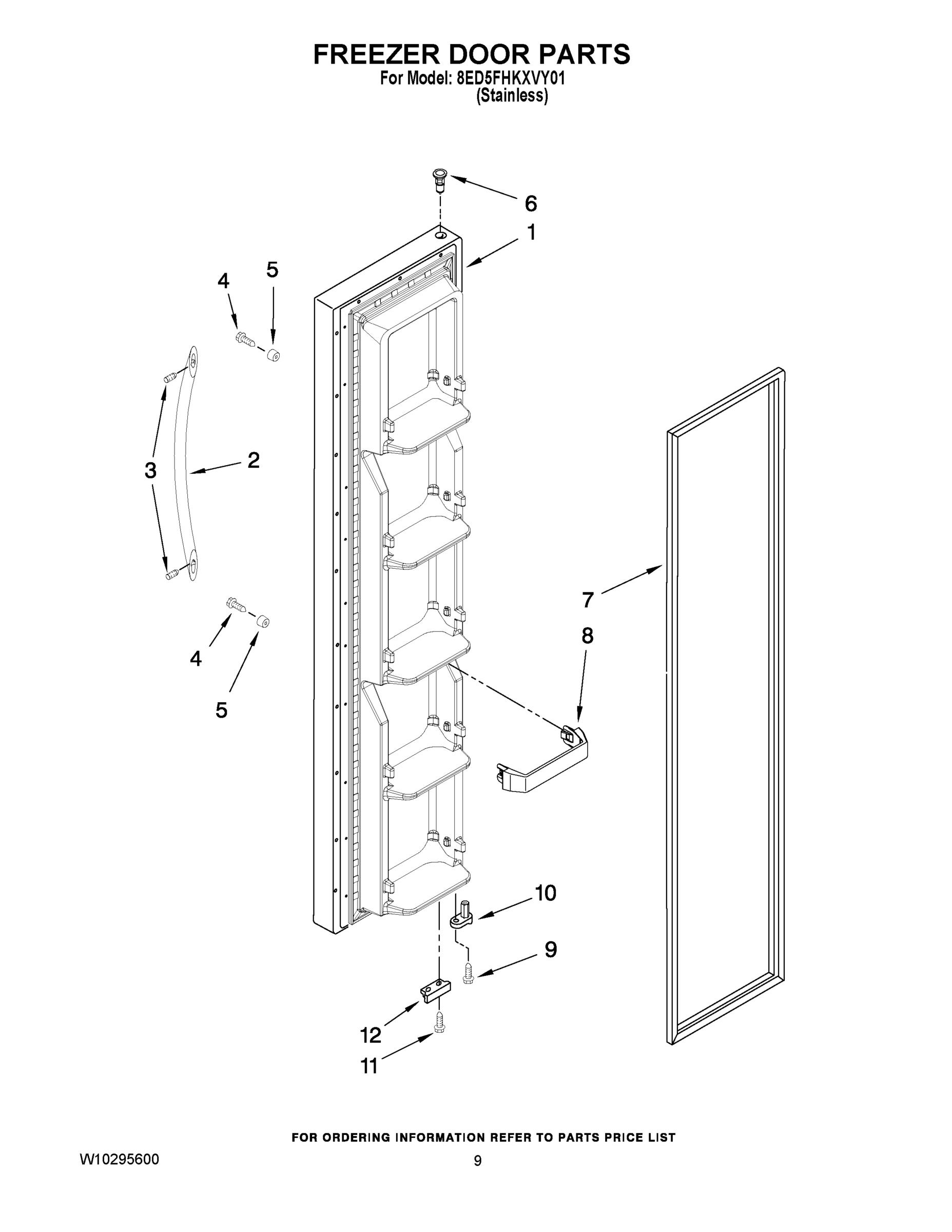 FREEZER DOOR PARTS
For Model: 8ED5FHKXVY01
(Stainless)

6
1
4
5
3
2
4
5
7
8
10
9
12
11

FOR ORDERING INFORMATION REFER TO PARTS PRICE LIST

W10295600

9