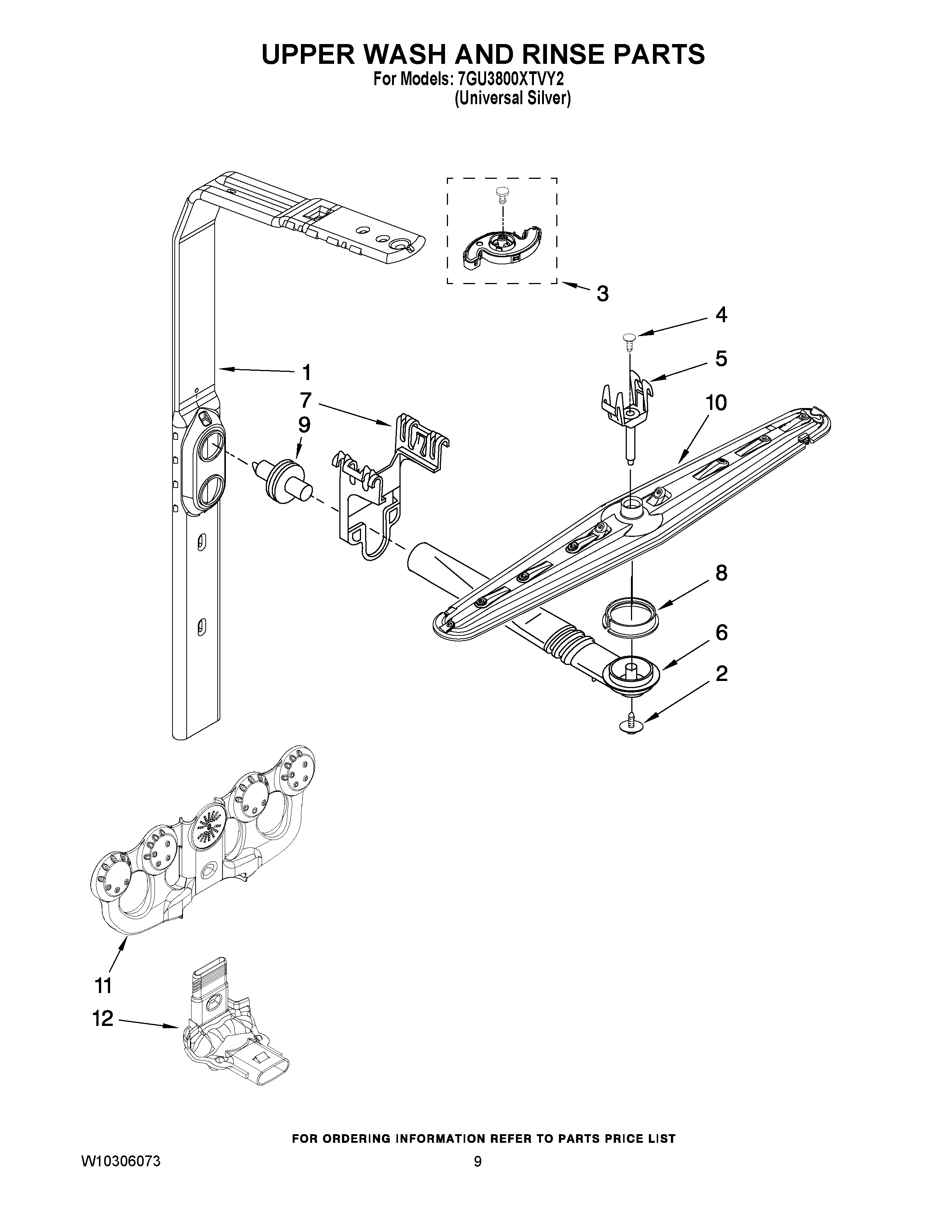 UPPER WASH AND RINSE PARTS
For Models: 7GU3800XTVY2
(Universal Silver)

3
4
5
1
7
10
9
8
6
2
11
12

FOR ORDERING INFORMATION REFER TO PARTS PRICE LIST

W10306073
9