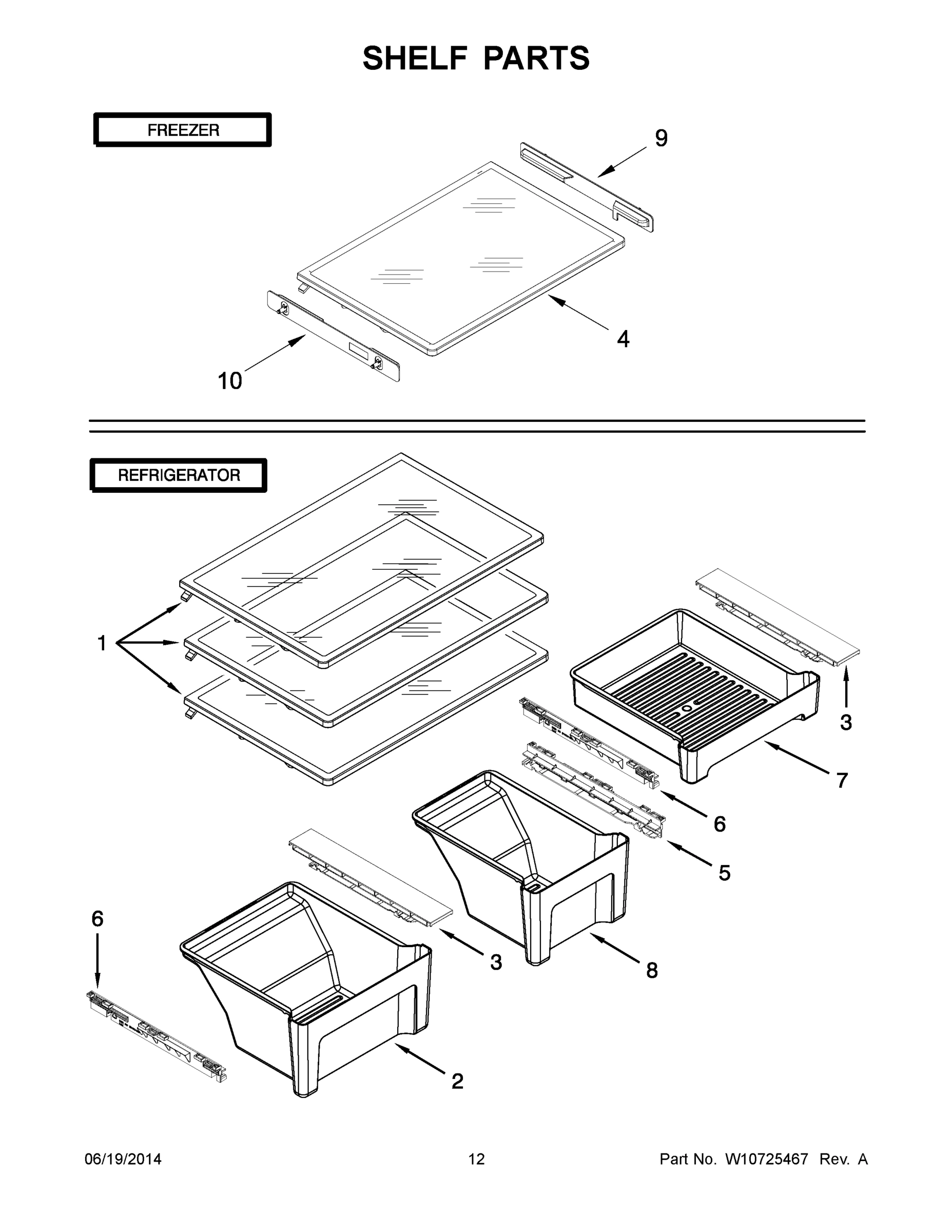 SHELF PARTS

FREEZER

9

4

10

REFRIGERATOR

1

3

7

6

5

6

3

8

2

06/19/2014

12

Part No. W10725467 Rev. A