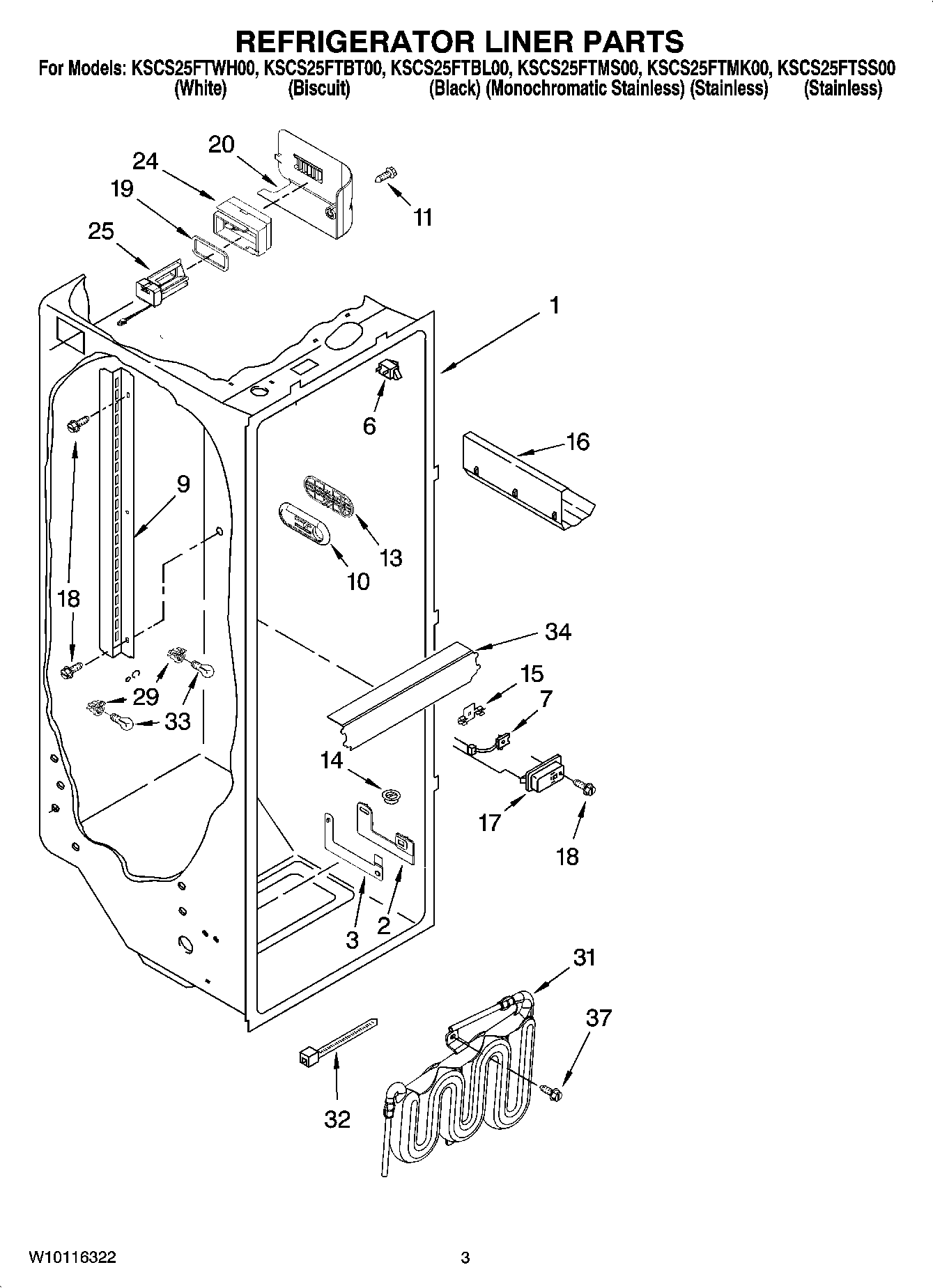 REFRIGERATOR LINER PARTS

For Models: KSCS25FTWH00, KSCS25FTBT00, KSCS25FTBL00, KSCS25FTMS00, KSCS25FTMK00, KSCS25FTSS00
(White) (Biscuit) (Black) (Monochromatic Stainless) (Stainless) (Stainless)

20
24
19
25
11
1
6
16
9
13
10
18
34
15
7
29
33
14
17
18
3
2
31
37
32

W10116322

3