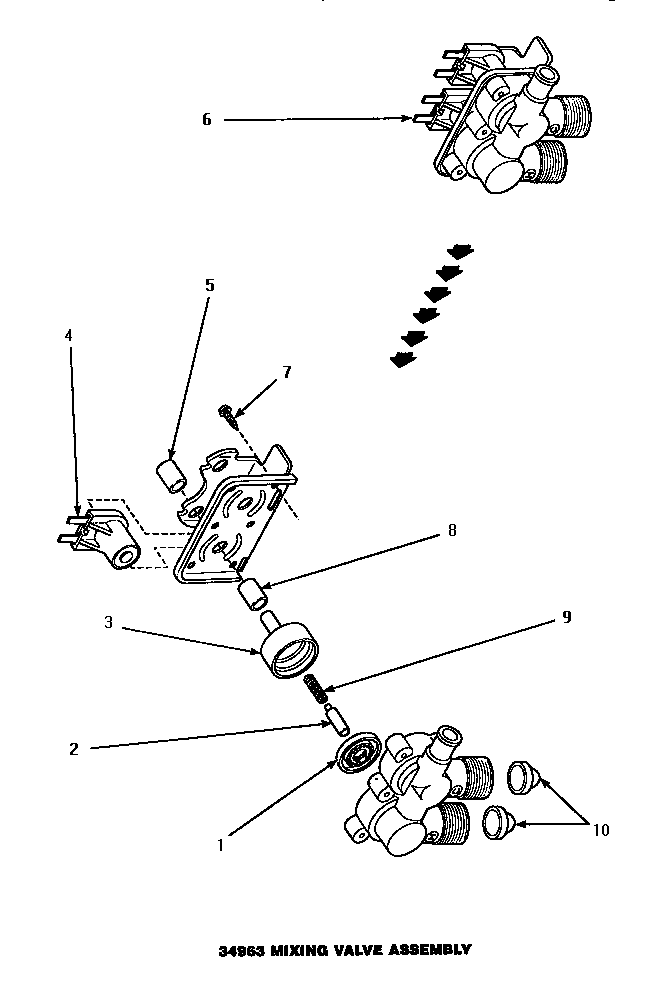 6

5

4

7

8

3

9

2

1

10

34963 MIXING VALVE ASSEMBLY