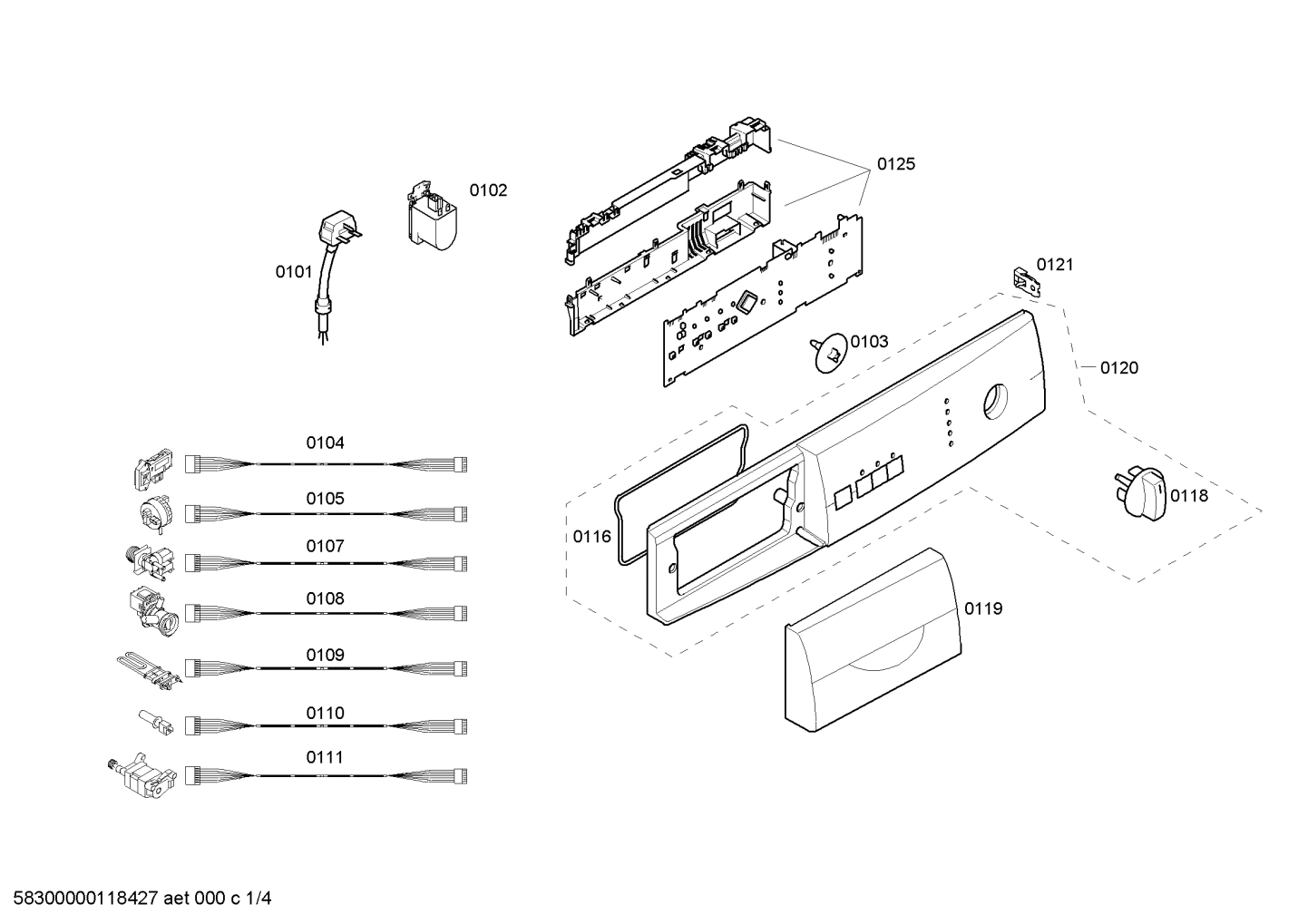 0125

0102

0101

0121

0103

0120

0104

0105

0107

0108

0109

0110

0111

0116

0118

0119

58300000118427 aet 000 c 1/4