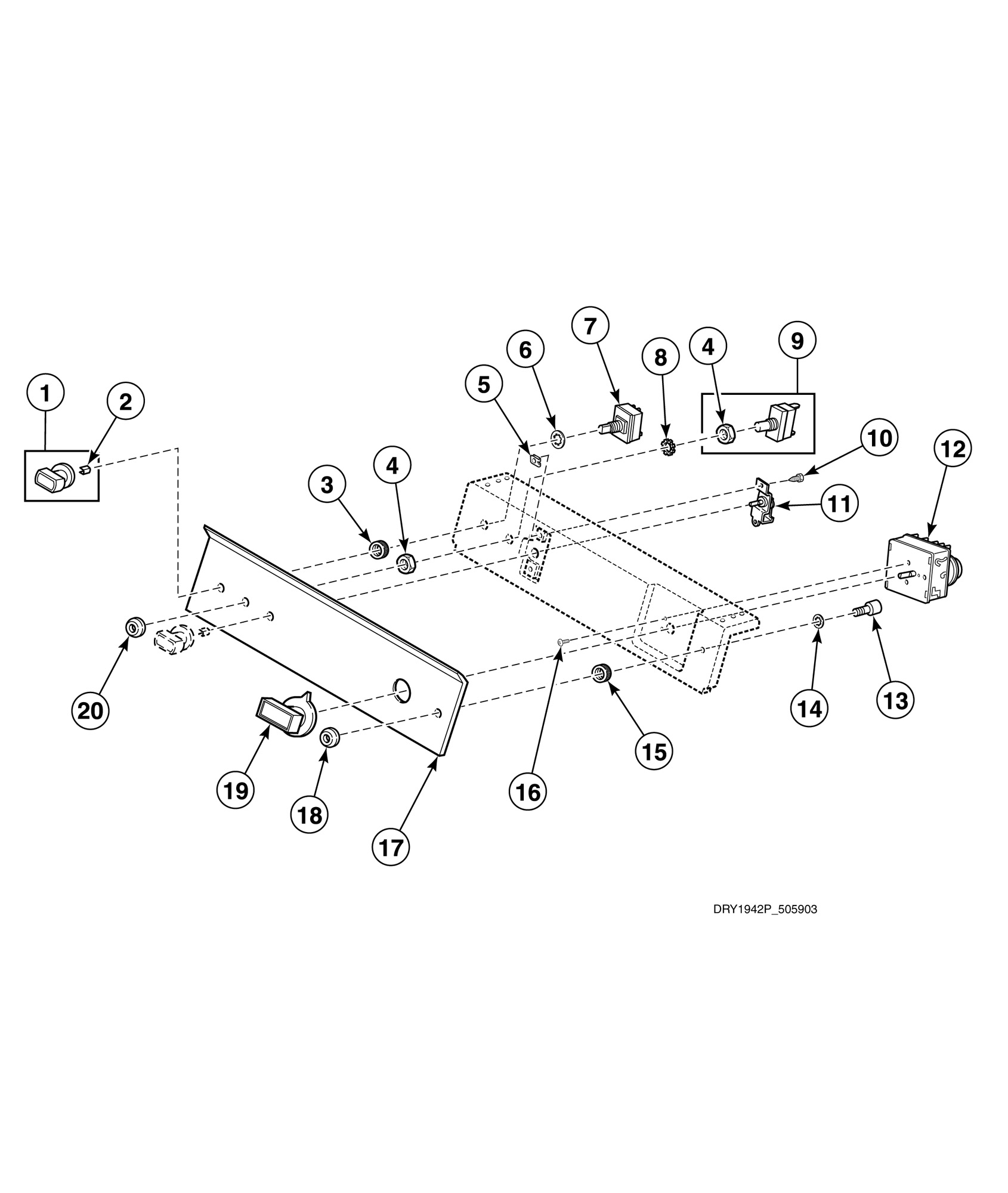 1
2
3
4
5
6
7
8
4
9
10
11
12
13
14
15
16
17
18
19
20

DRY1942P_505903