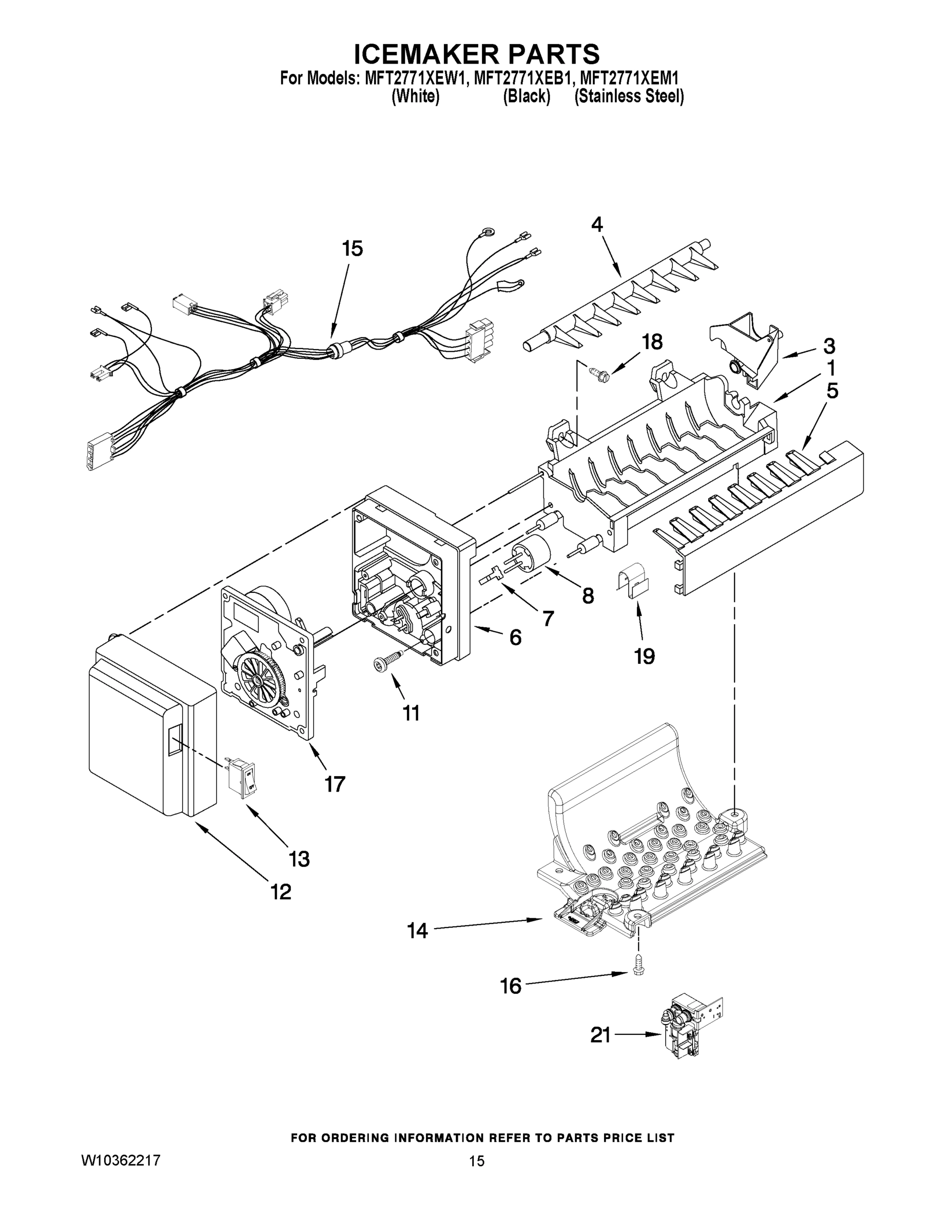 ICEMAKER PARTS

For Models: MFT2771XEW1, MFT2771XEB1, MFT2771XEM1
(White) (Black) (Stainless Steel)

15
4
18
3
1
5
8
7
6
19
11
17
13
12
14
16
21

FOR ORDERING INFORMATION REFER TO PARTS PRICE LIST

W10362217

15