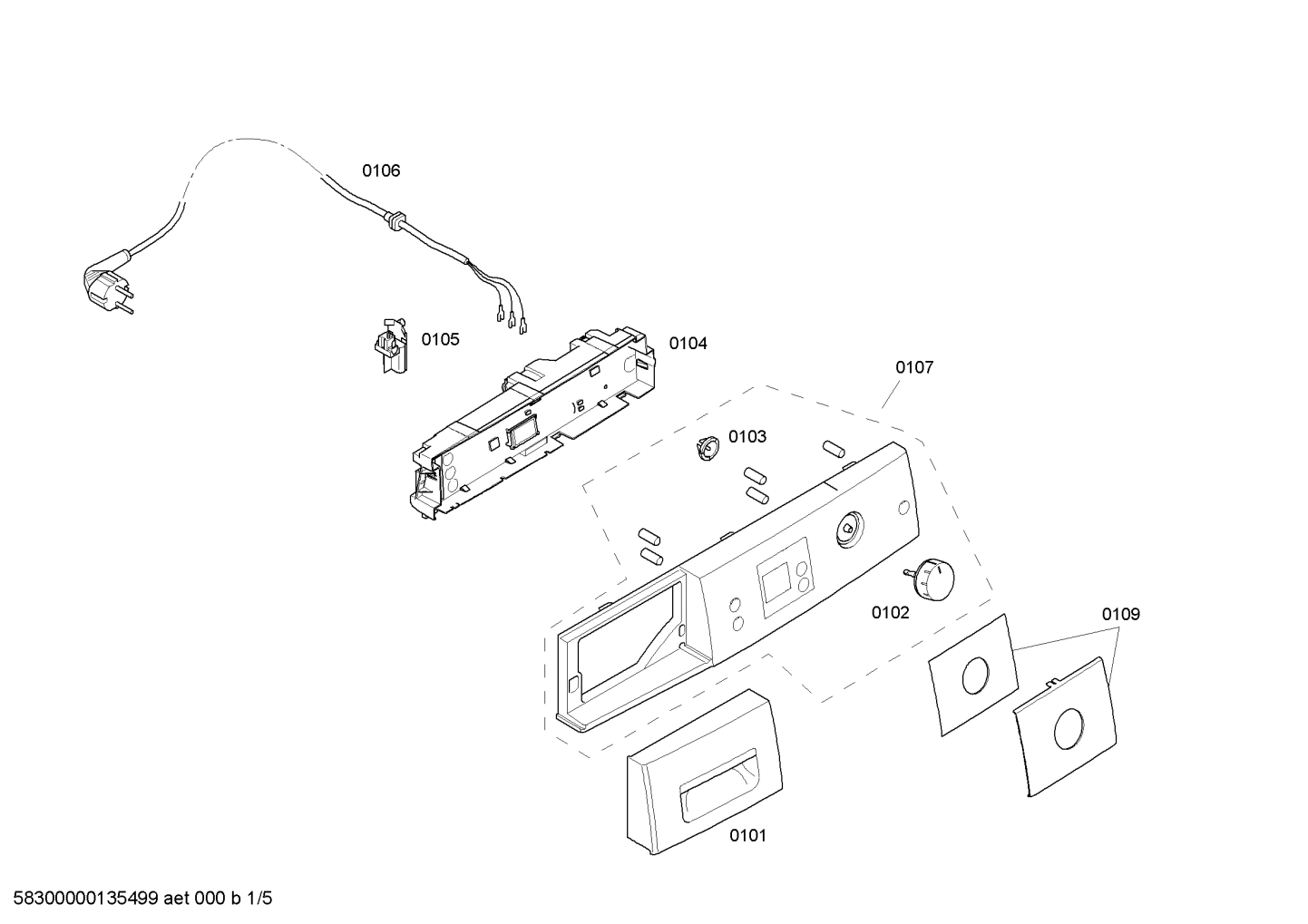 0106

0105

0104

0107

0103

0102

0109

0101

58300000135499 aet 000 b 1/5