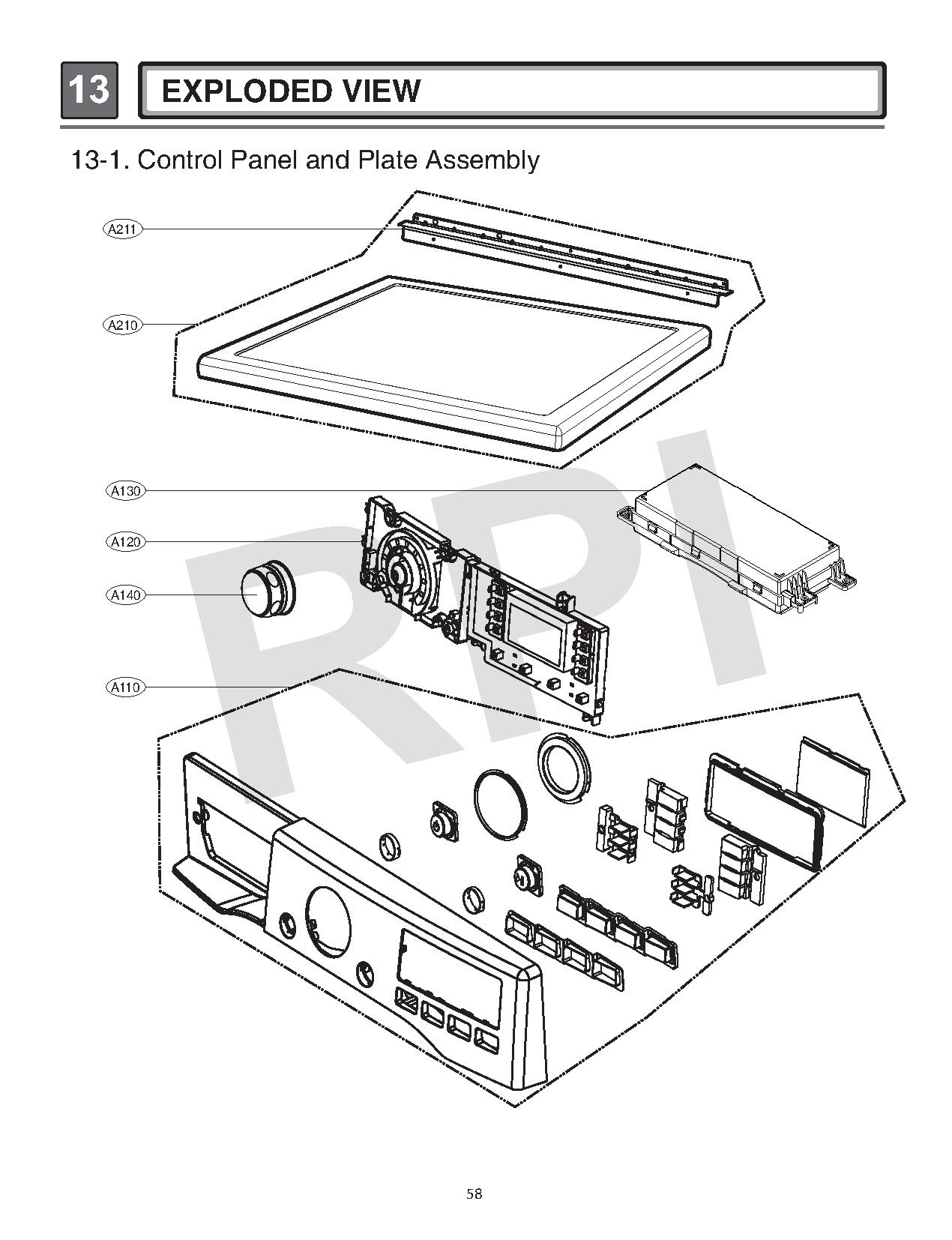 13

EXPLODED VIEW

13-1. Control Panel and Plate Assembly

A211

A210

A130

A120

A140

A110

RPI

58