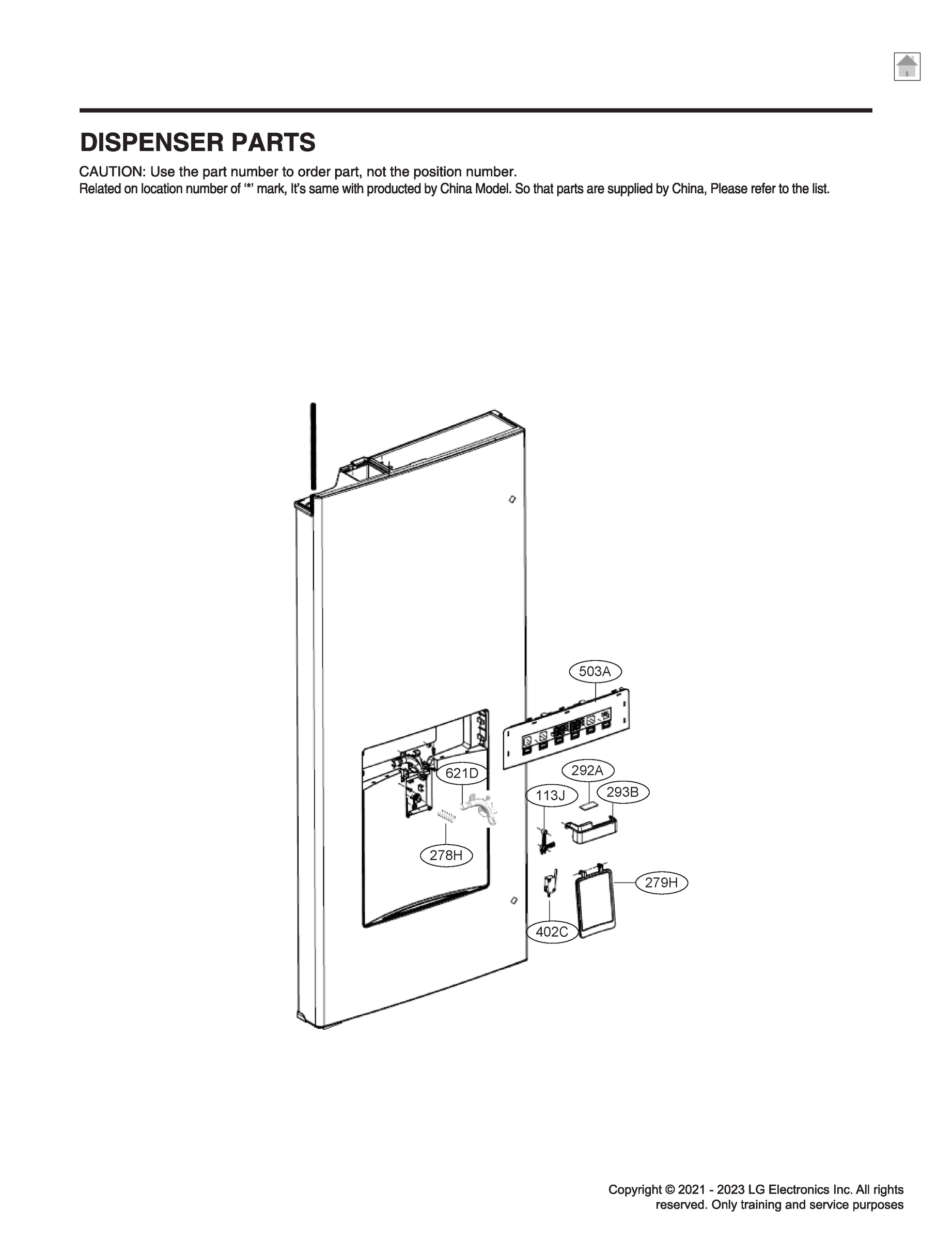 DISPENSER PARTS

CAUTION: Use the part number to order part, not the position number.
Related on location number of '*' mark, It's same with producted by China Model. So that parts are supplied by China, Please refer to the list.

503A

621D

292A

113J

293B

278H

279H

402C

Copyright © 2021 - 2023 LG Electronics Inc. All rights reserved. Only training and service purposes