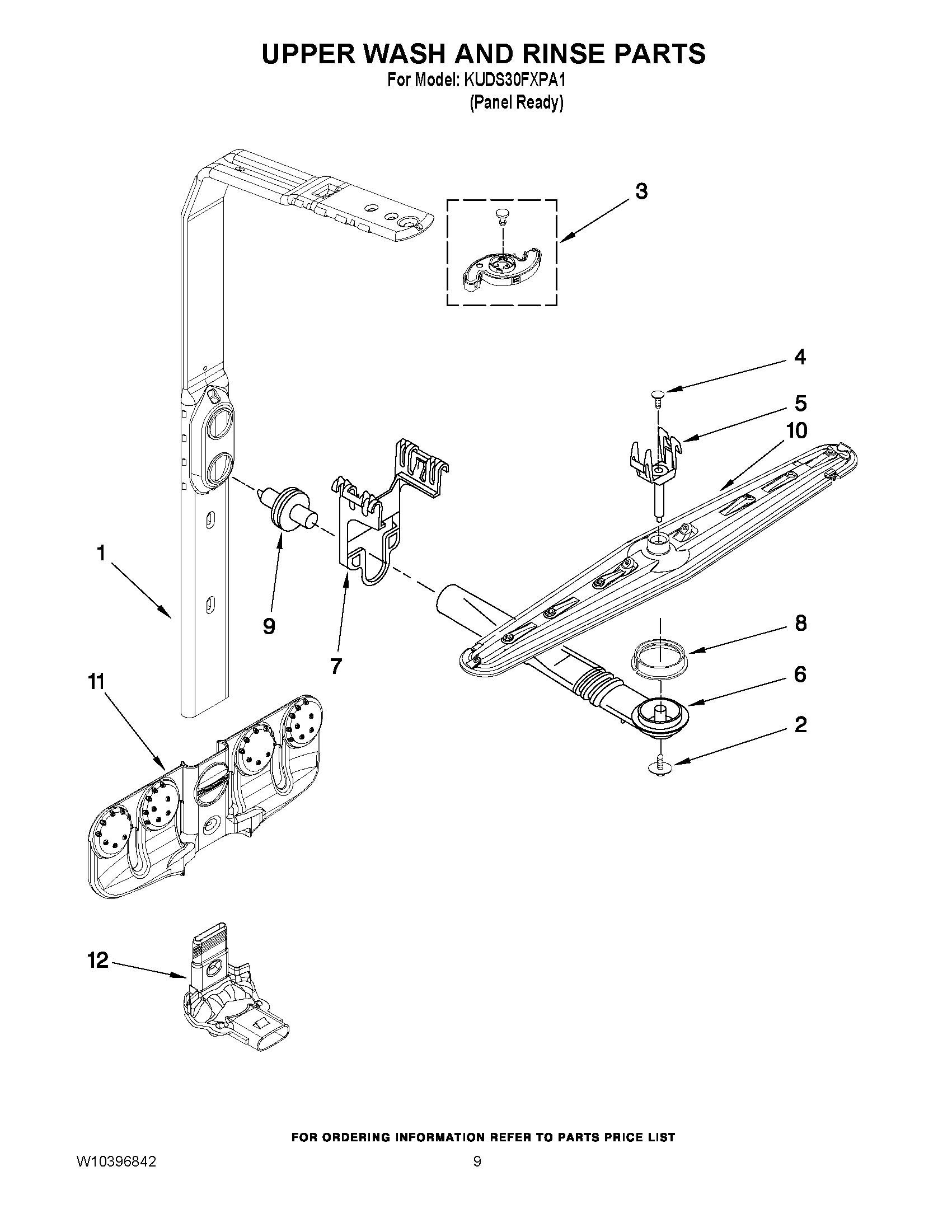 UPPER WASH AND RINSE PARTS

For Model: KUDS30FXPA1
(Panel Ready)

3

4

5

10

1

9

7

8

6

2

11

12

FOR ORDERING INFORMATION REFER TO PARTS PRICE LIST

W10396842

9