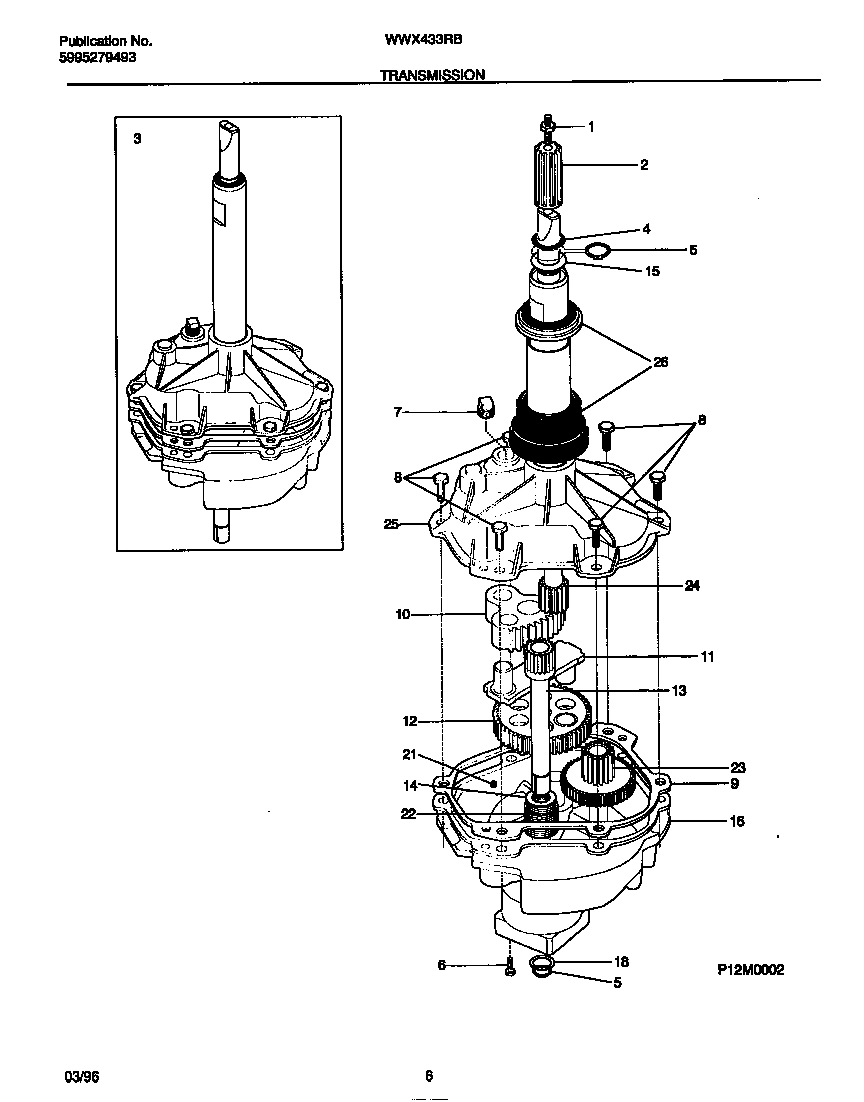 Publication No.
5995279493

WWX433RB

TRANSMISSION

3

1
2
4
5
15
26
7
8
8
25
24
10
11
13
12
21
23
14
9
22
16
6
18
5

P12M0002

03/96

6