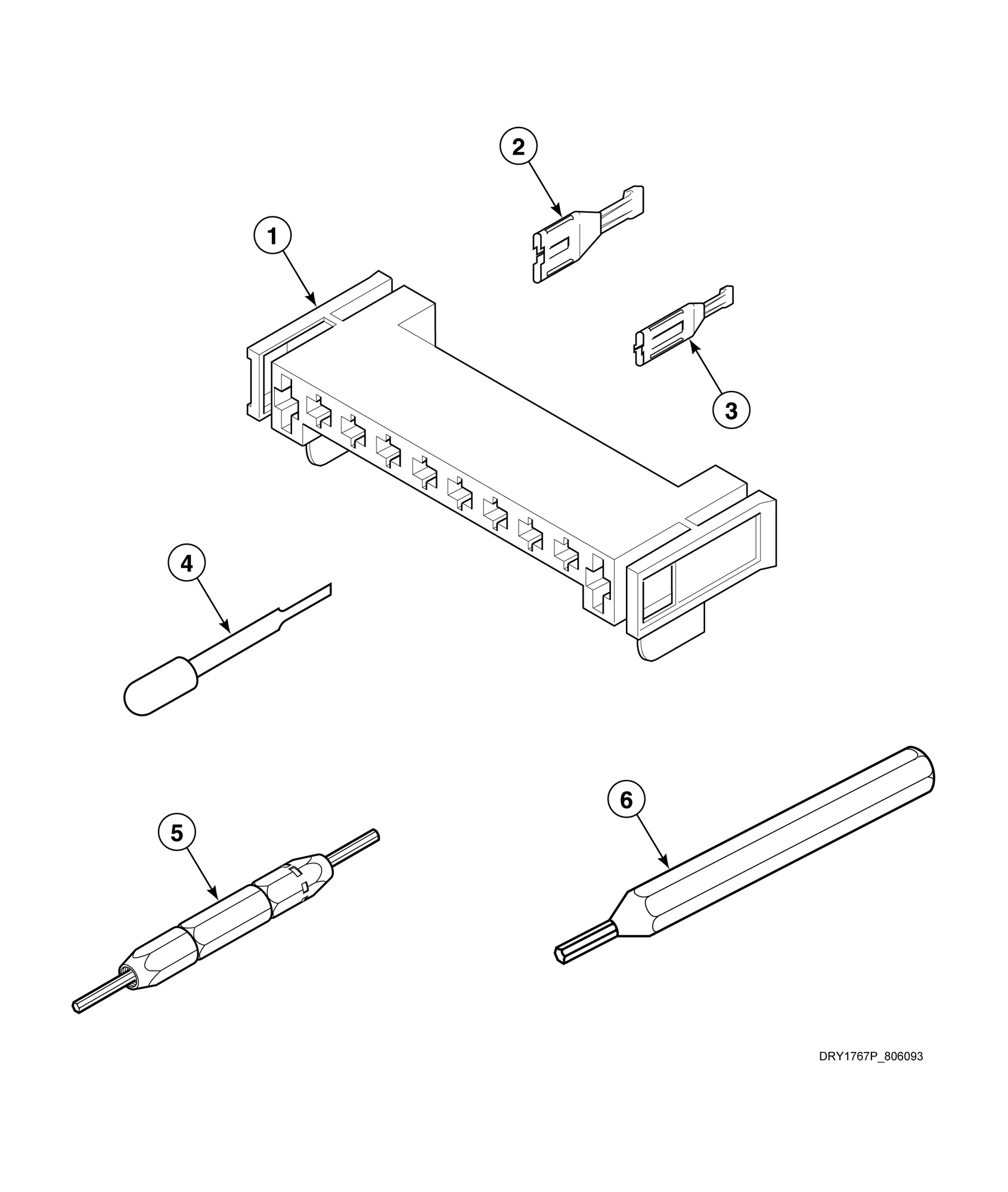 2

1

3

4

5

6

DRY1767P_806093