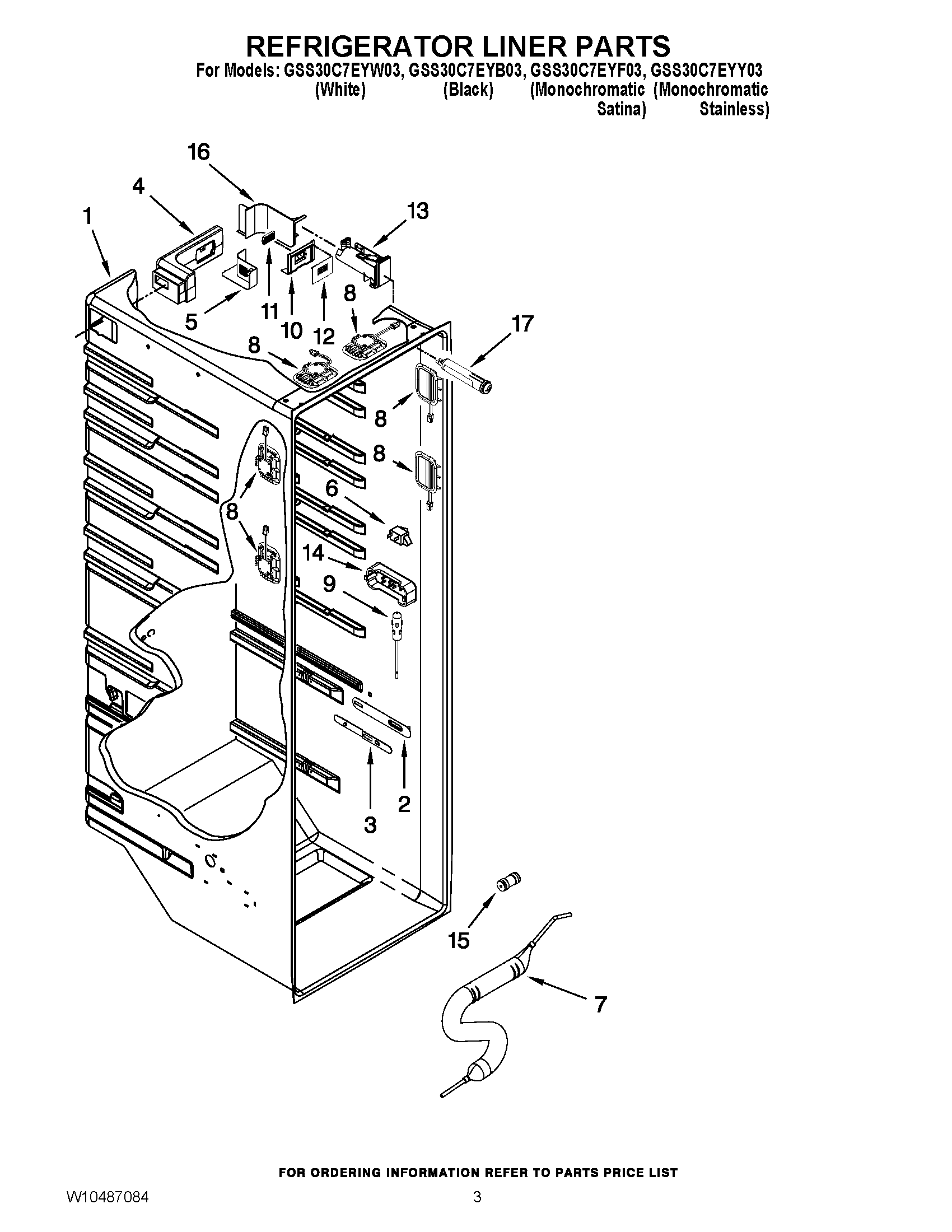 REFRIGERATOR LINER PARTS

For Models: GSS30C7EYW03, GSS30C7EYB03, GSS30C7EYF03, GSS30C7EYY03
(White) (Black) (Monochromatic Satina) (Monochromatic Stainless)

16
4
1
13
5
11
10
12
8
8
17
8
8
6
8
14
9
2
3
15
7

FOR ORDERING INFORMATION REFER TO PARTS PRICE LIST

W10487084

3