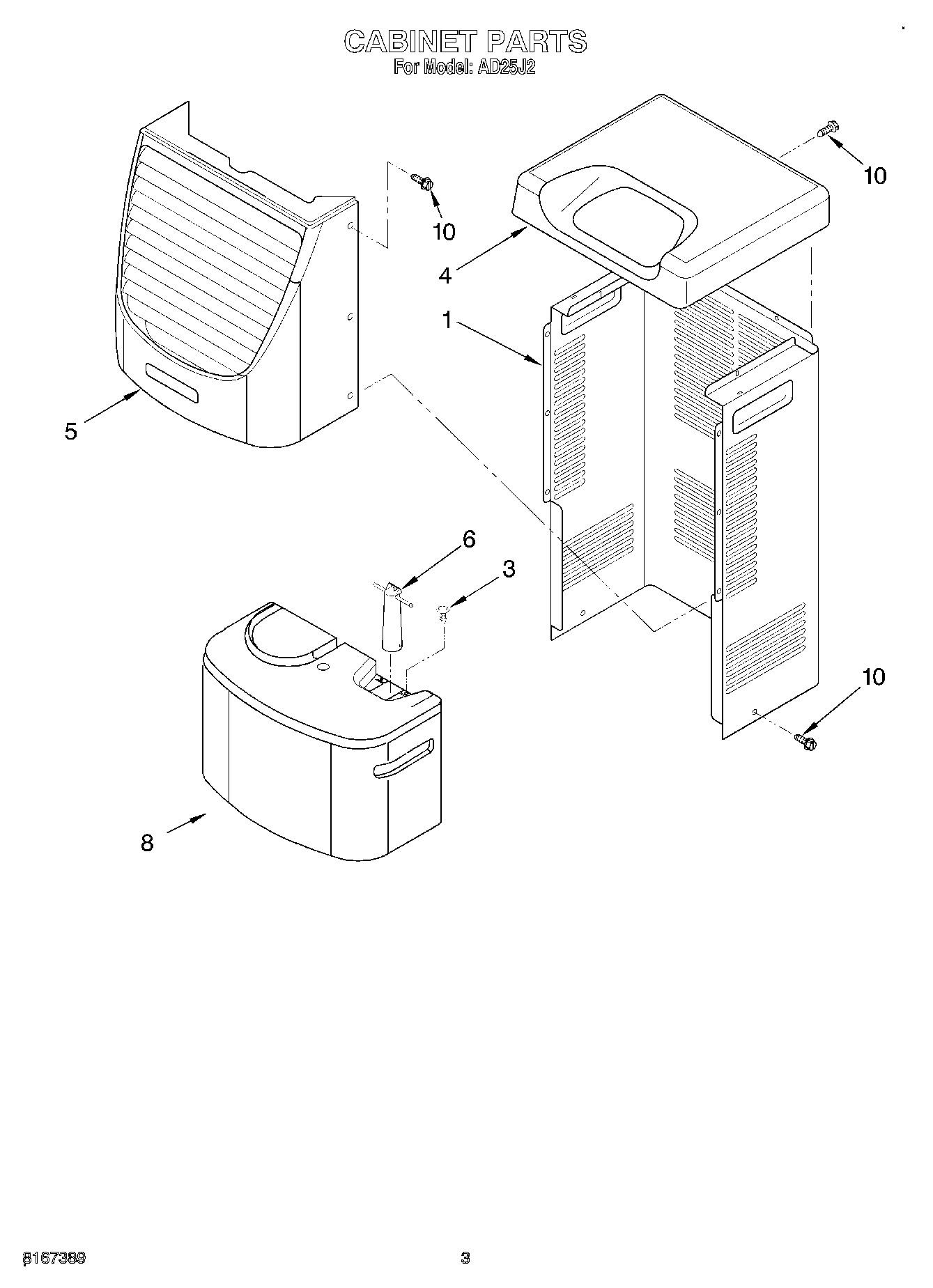 CABINET PARTS
For Model: AD25J2

10

10

4

1

5

6

3

10

8

8167389

3