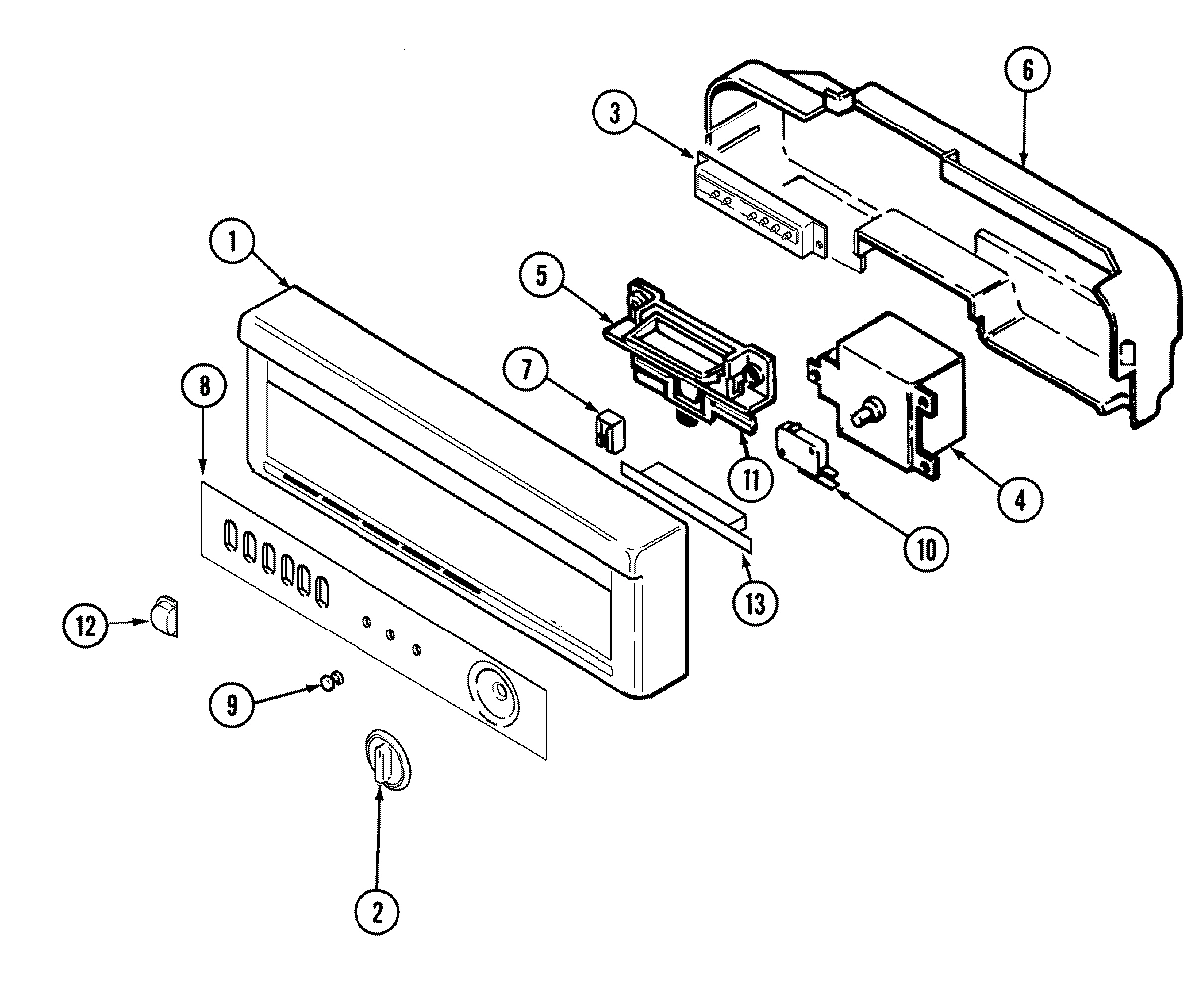 6
3
1
5
7
8
11
4
10
13
12
9
2