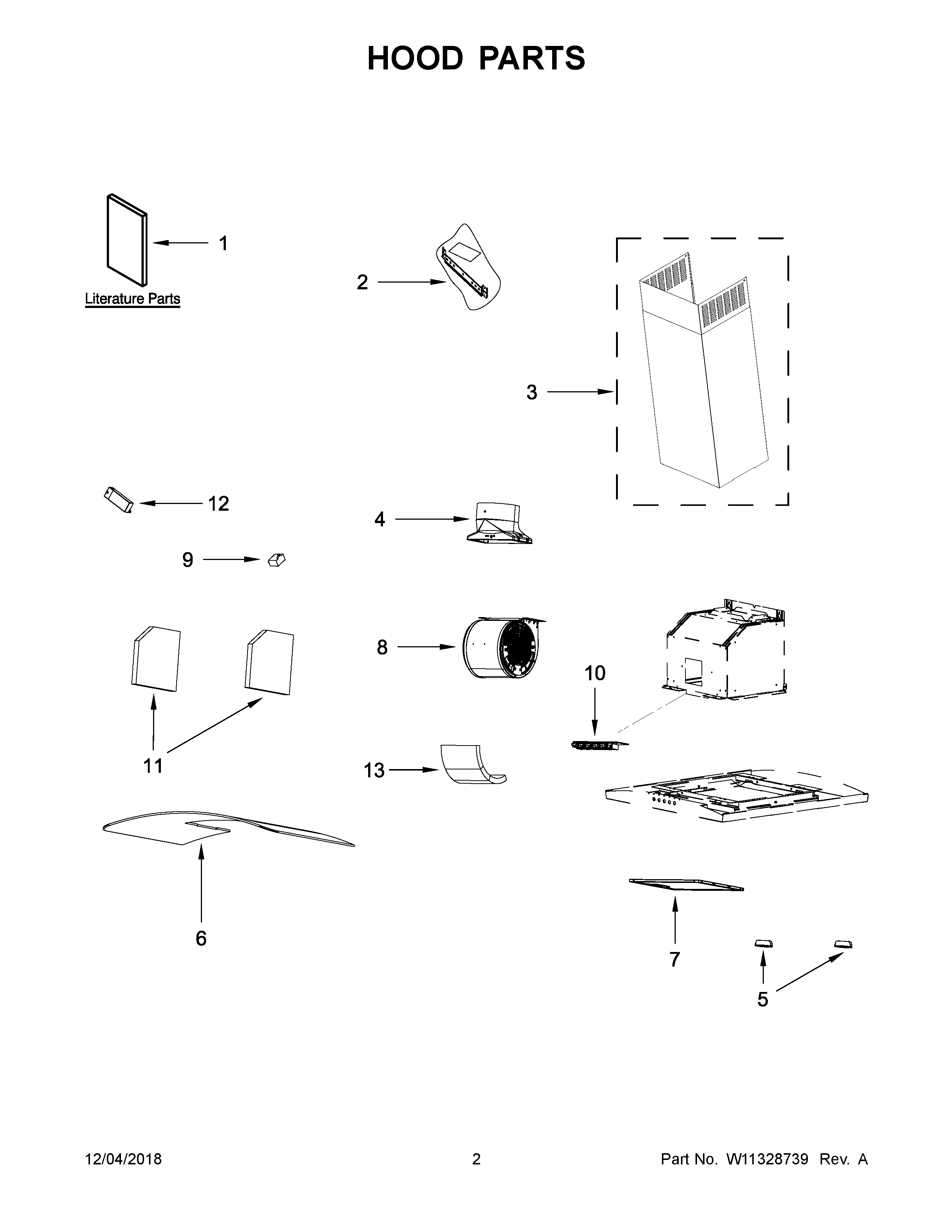 HOOD PARTS

1

Literature Parts

2

3

12

4

9

8

10

11

13

6

7

5

12/04/2018

2

Part No. W11328739 Rev. A