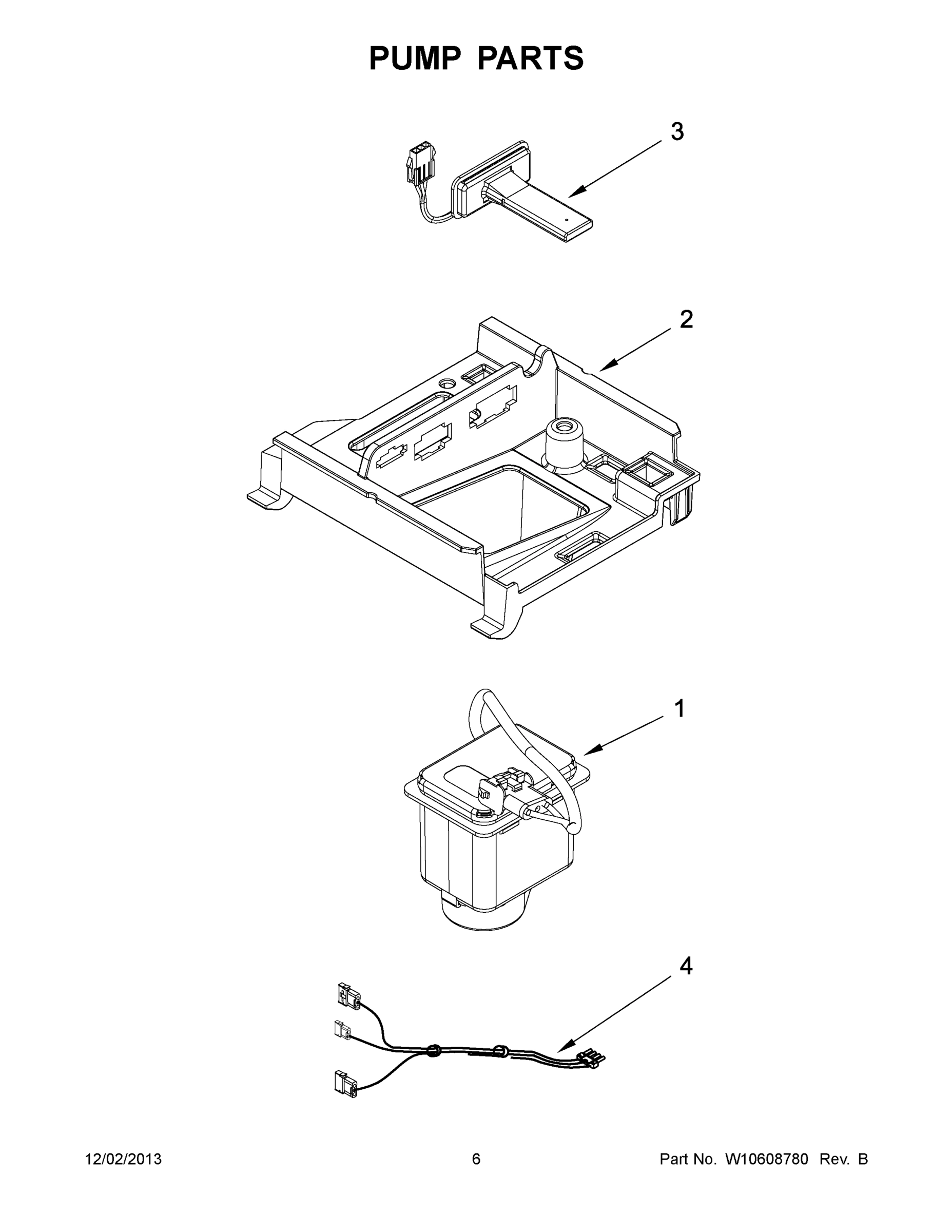 PUMP PARTS

3

2

1

4

12/02/2013 6 Part No. W10608780 Rev. B