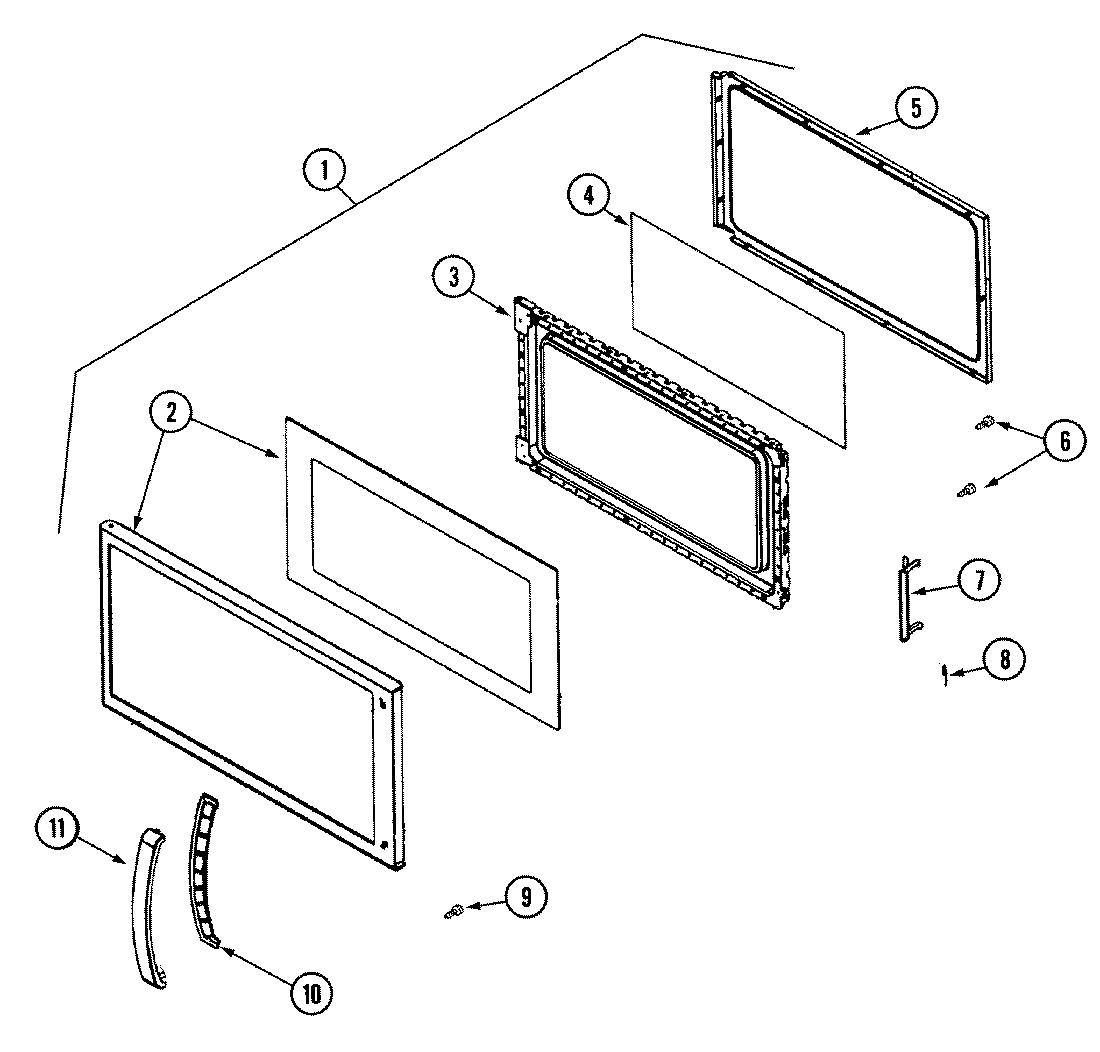 1
5
4
3
2
6
7
8
11
9
10