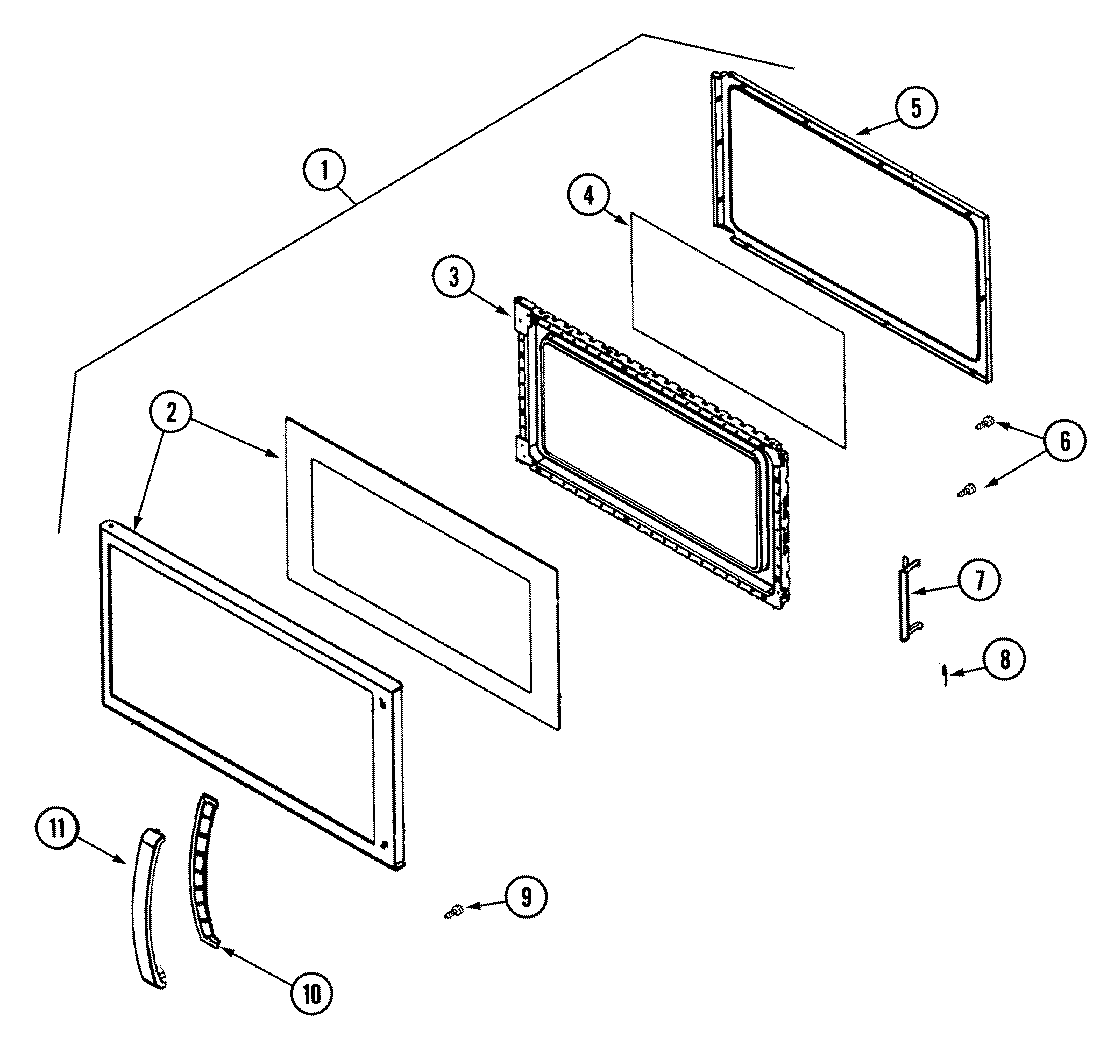 1
5
4
3
2
6
7
8
11
9
10