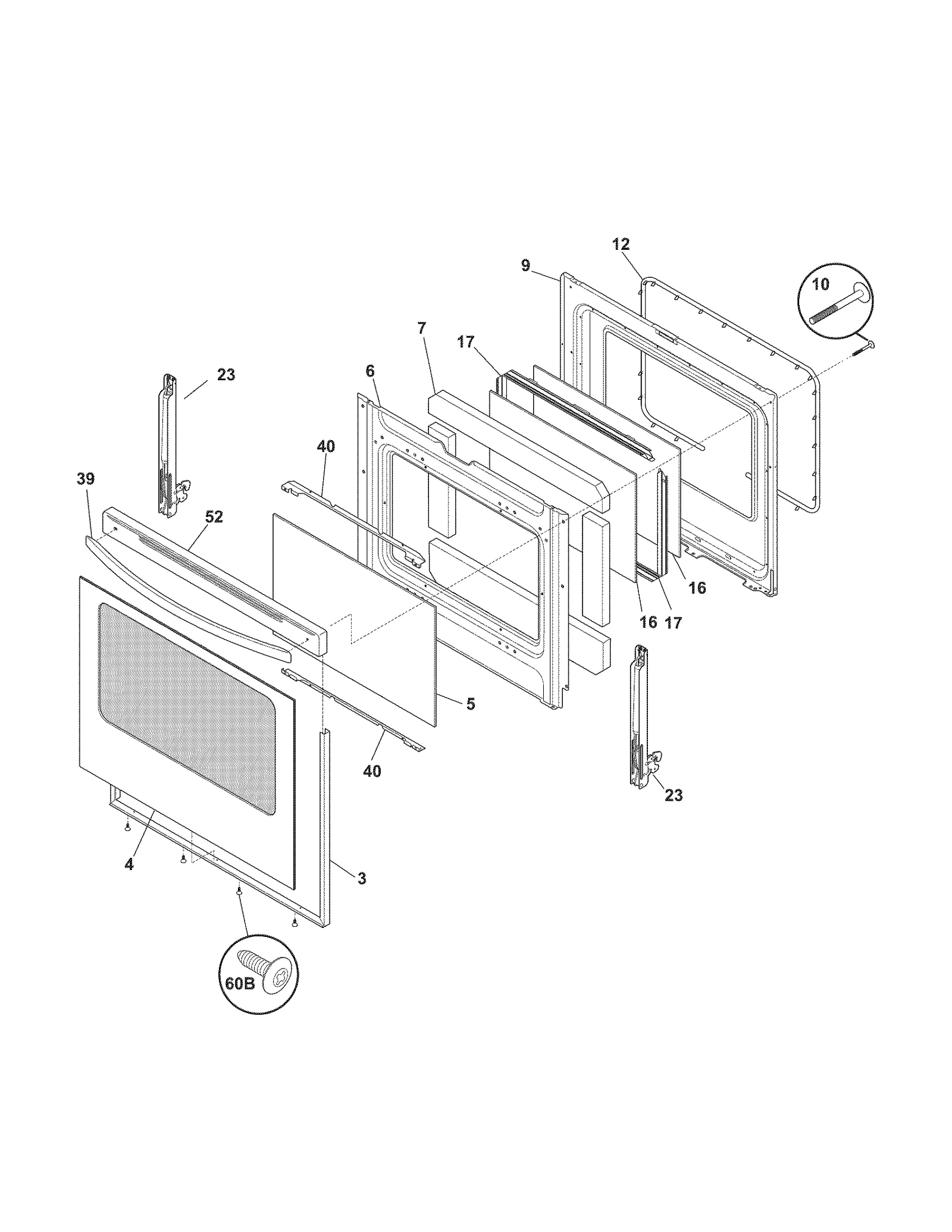 12
9
10
7
17
23
6
40
39
52
16
16
17
5
40
23
4
3
60B