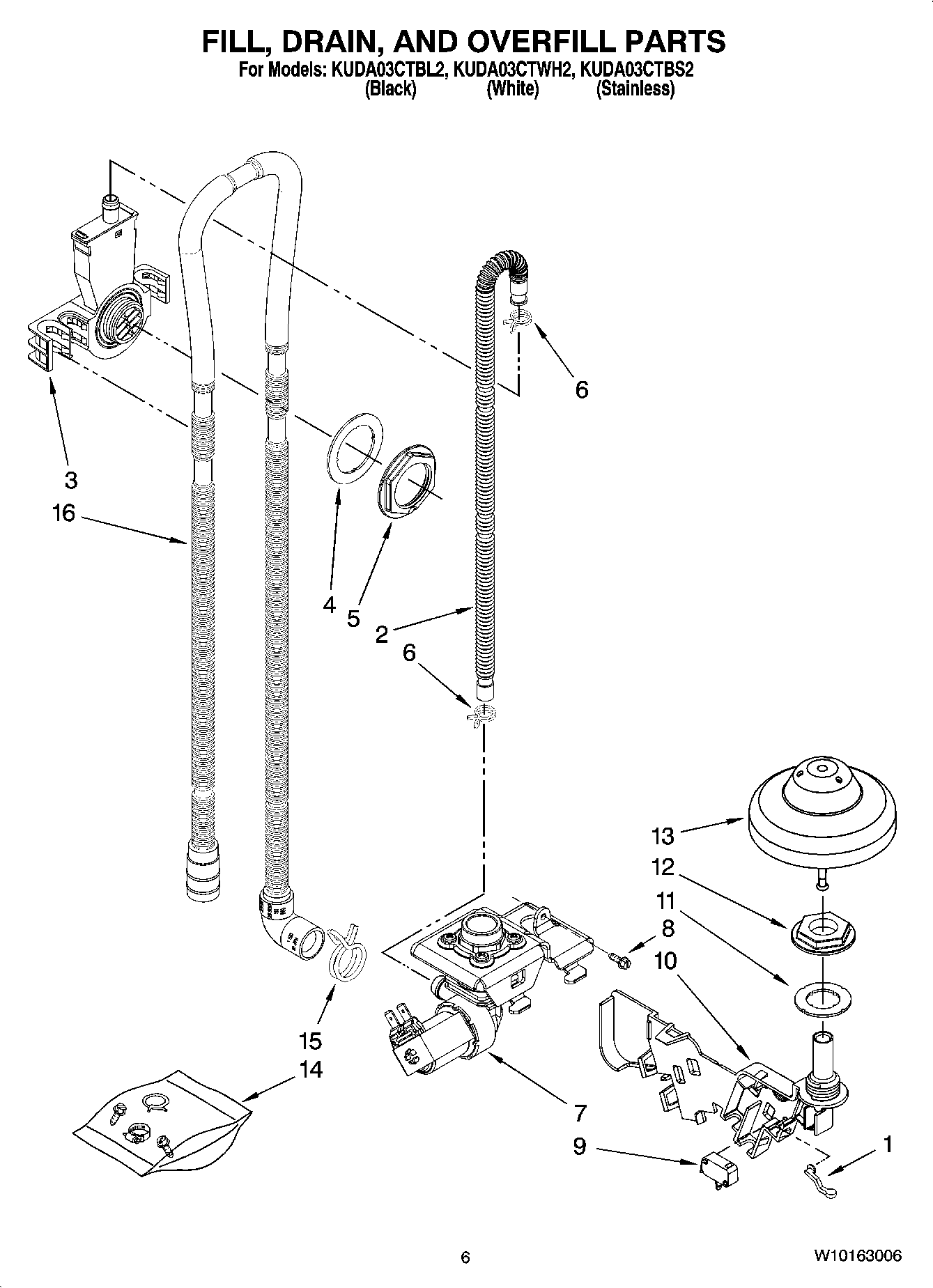 FILL, DRAIN, AND OVERFILL PARTS
For Models: KUDA03CTBL2, KUDA03CTWH2, KUDA03CTBS2
(Black) (White) (Stainless)

6

3

16

4

5

2

6

13

12

11

8

10

15

14

7

9

1

6

W10163006