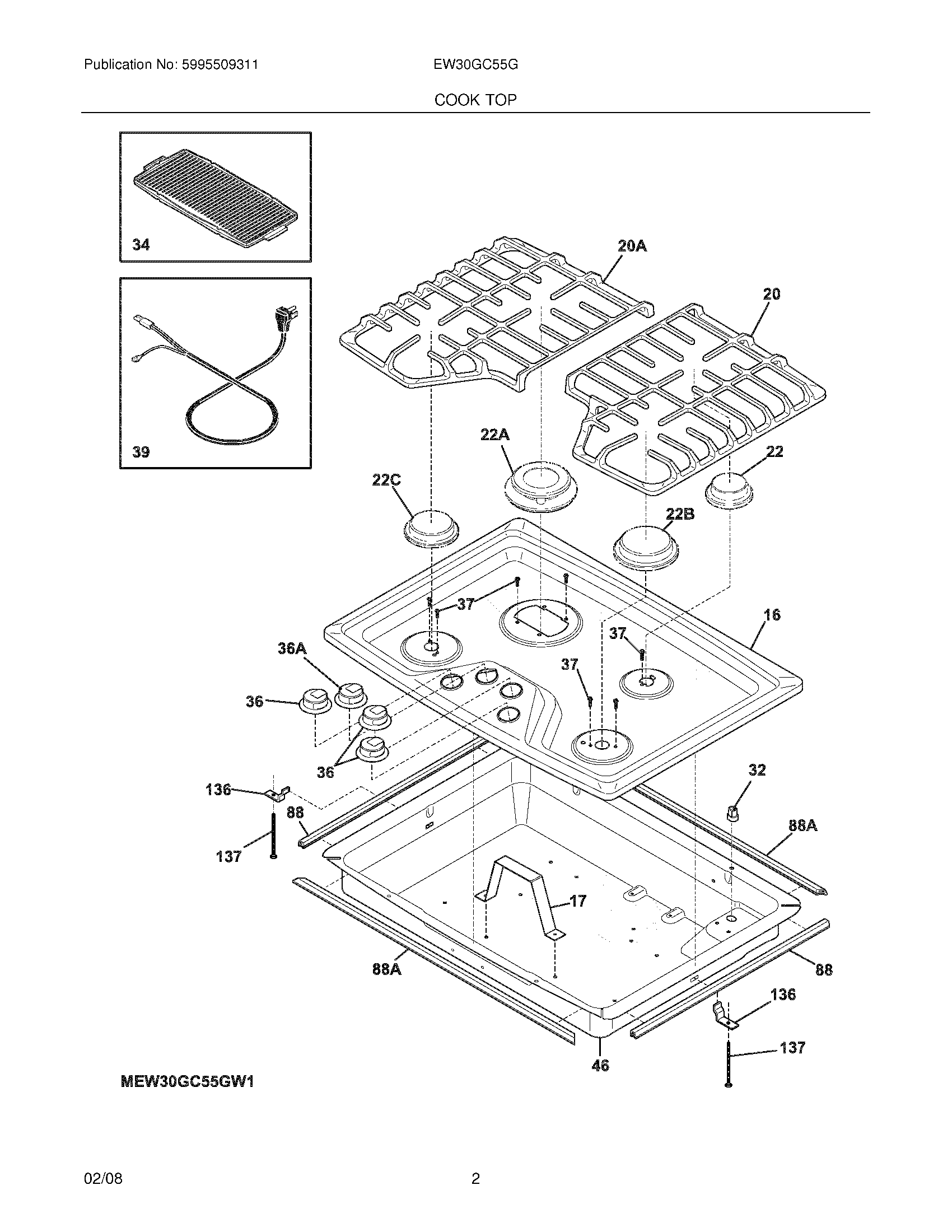 Publication No: 5995509311

EW30GC55G

COOK TOP

34

39

20A

20

22A

22

22C

22B

37

16

37

36A

37

36

36

32

136

88

88A

137

17

88A

88

136

137

46

MEW30GC55GW1

02/08

2