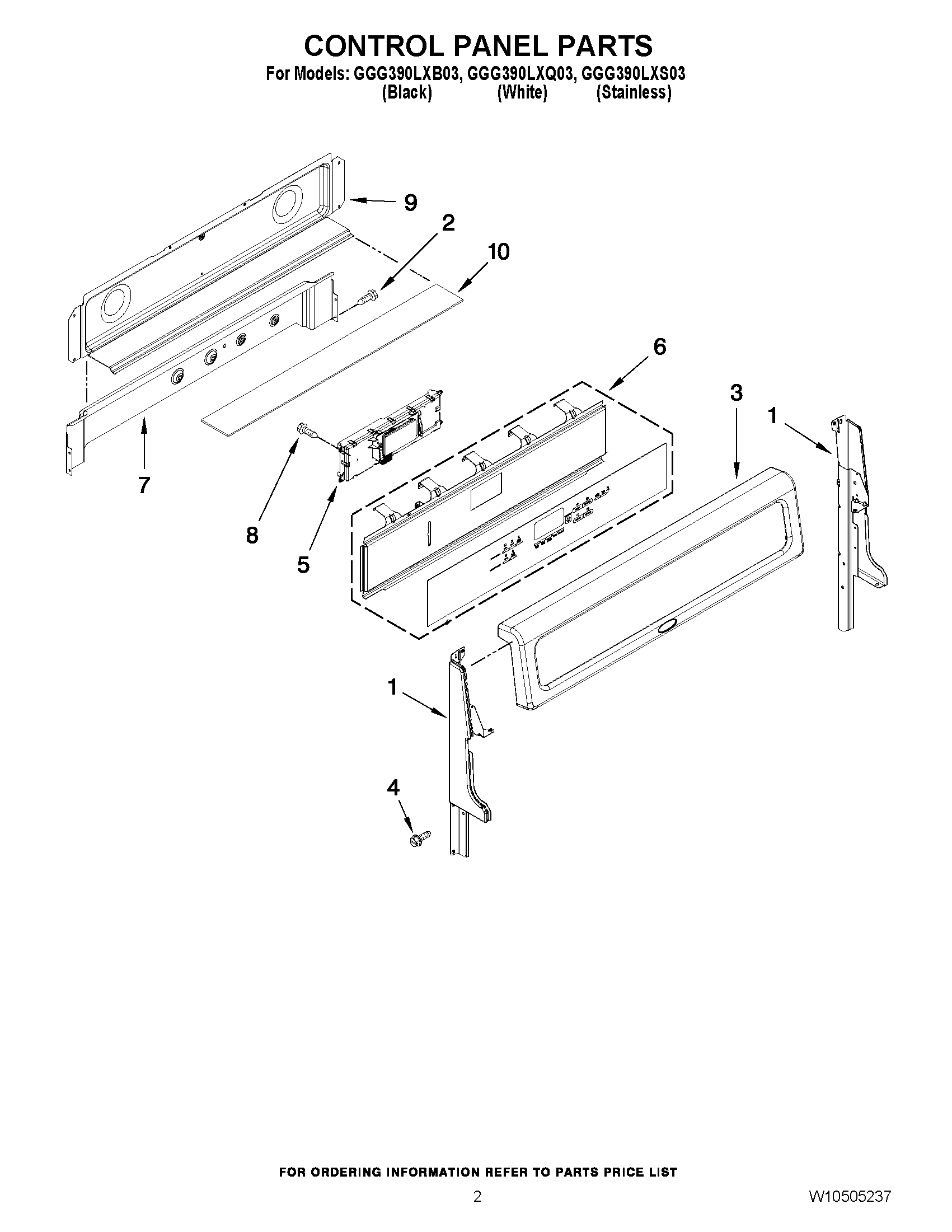 CONTROL PANEL PARTS
For Models: GGG390LXB03, GGG390LXQ03, GGG390LXS03
(Black) (White) (Stainless)

9
2
10
6
3
1
7
8
5
1
4

FOR ORDERING INFORMATION REFER TO PARTS PRICE LIST

2

W10505237