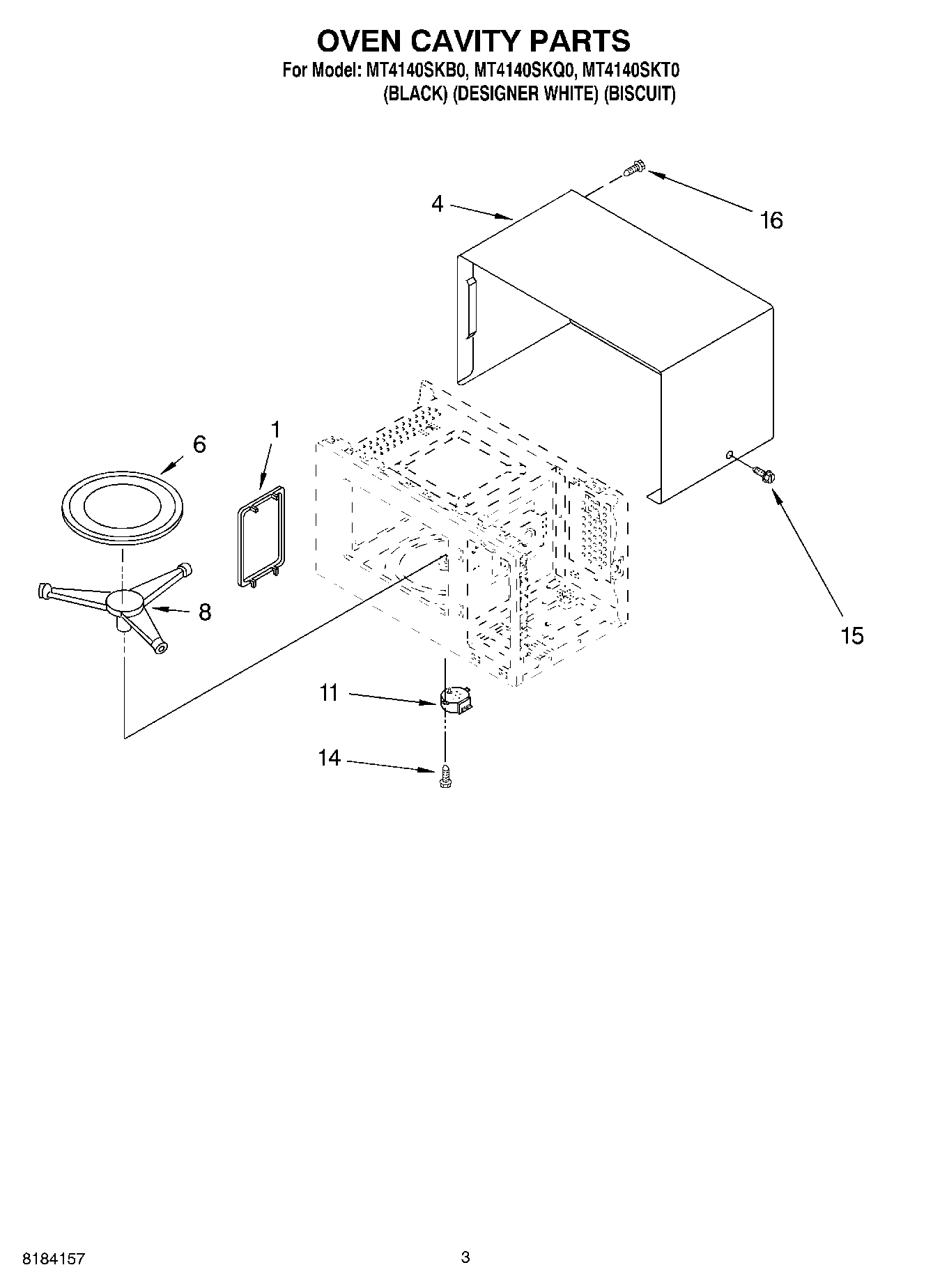 OVEN CAVITY PARTS
For Model: MT4140SKB0, MT4140SKQ0, MT4140SKT0
(BLACK) (DESIGNER WHITE) (BISCUIT)

4
16
6
1
8
15
11
14

8184157
3