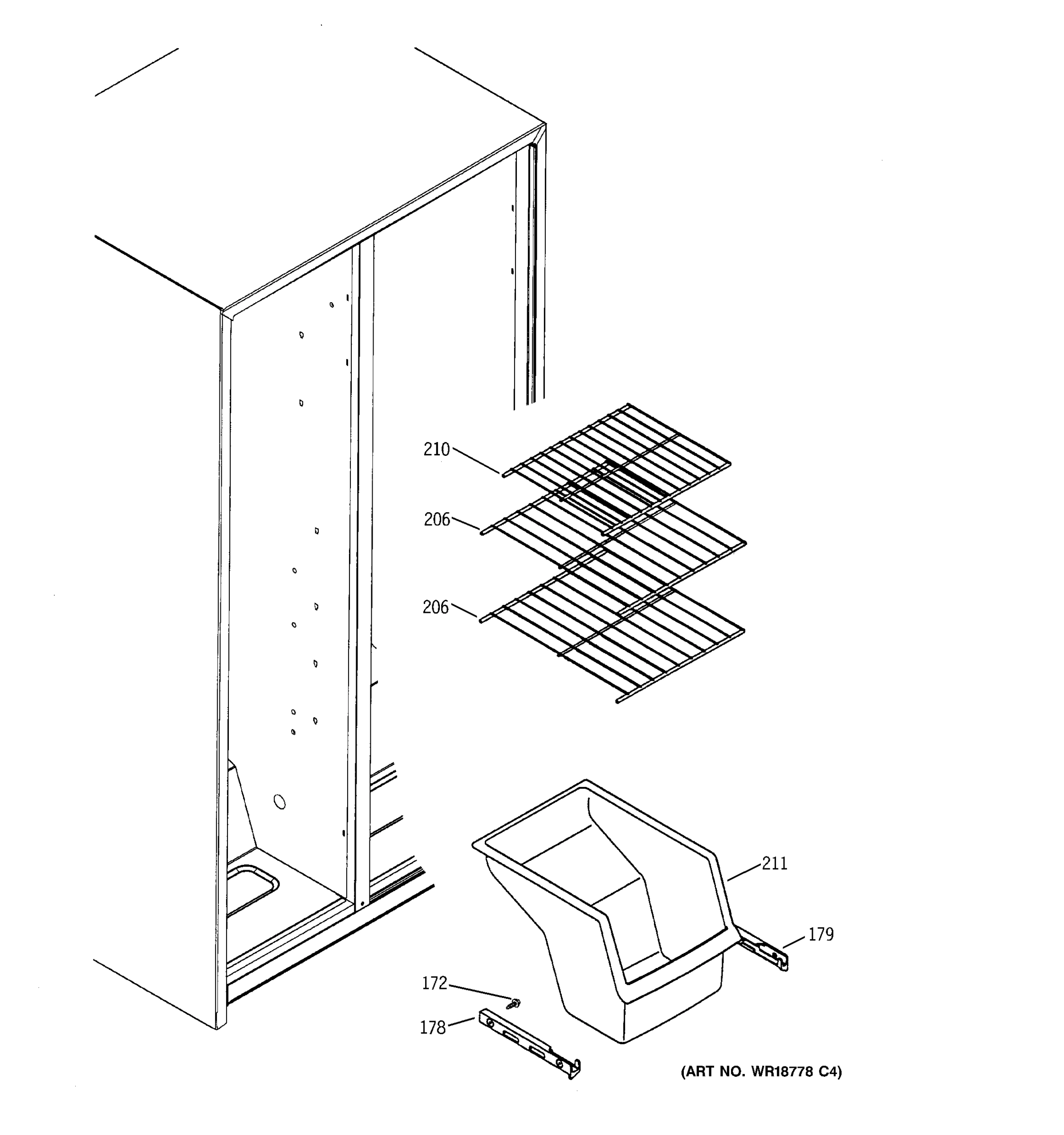 210
206
206
211
179
172
178
(ART NO. WR18778 C4)