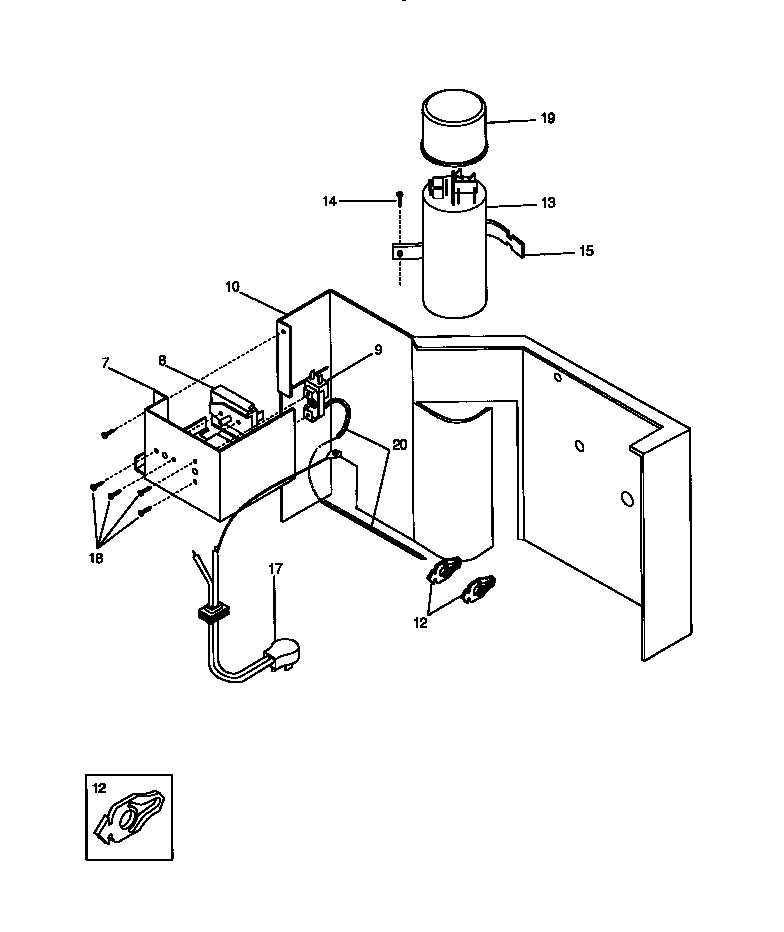 19
14
13
15
10
7
8
9
20
18
17
12
12