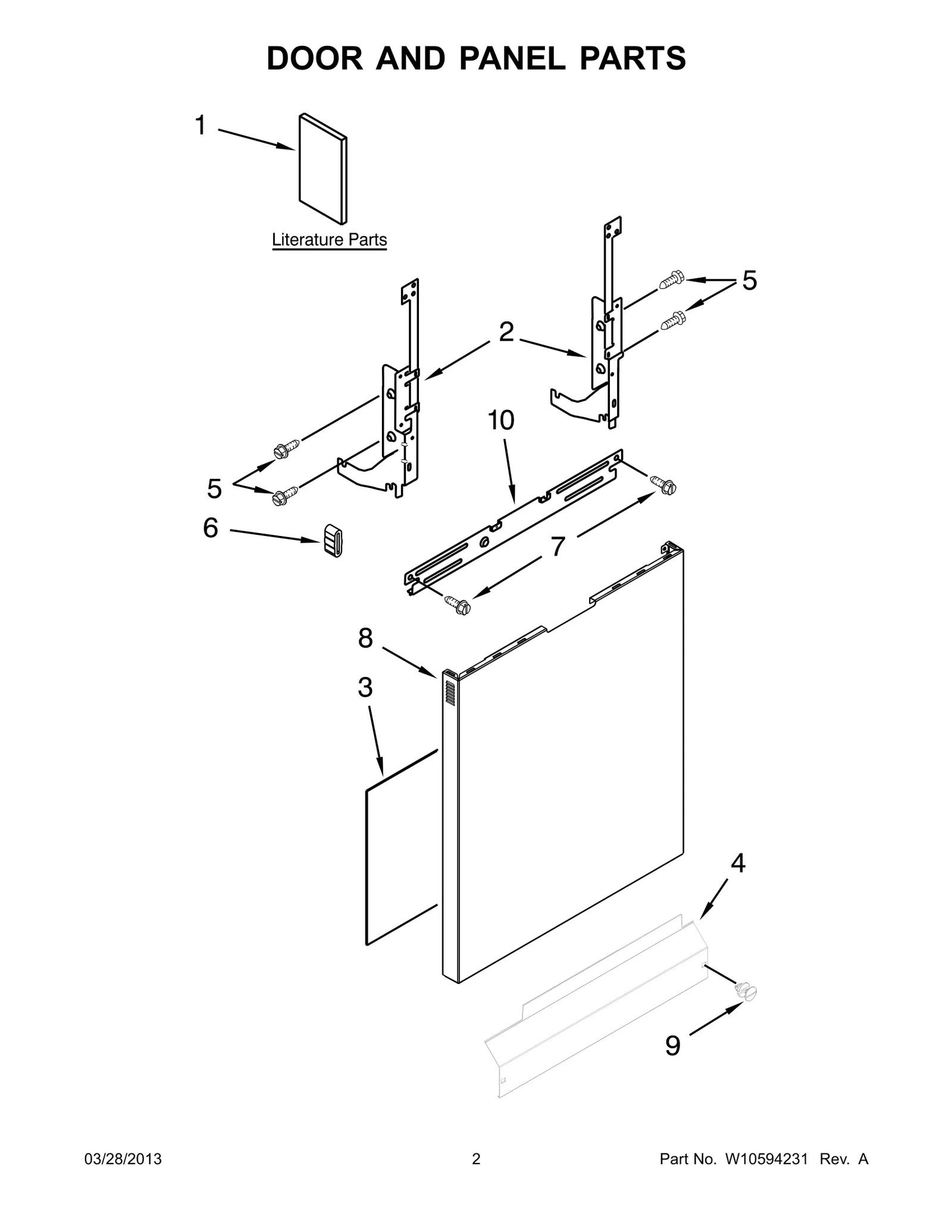 DOOR AND PANEL PARTS

1

Literature Parts

5

2

10

5

6

7

8

3

4

9

03/28/2013

2

Part No. W10594231 Rev. A