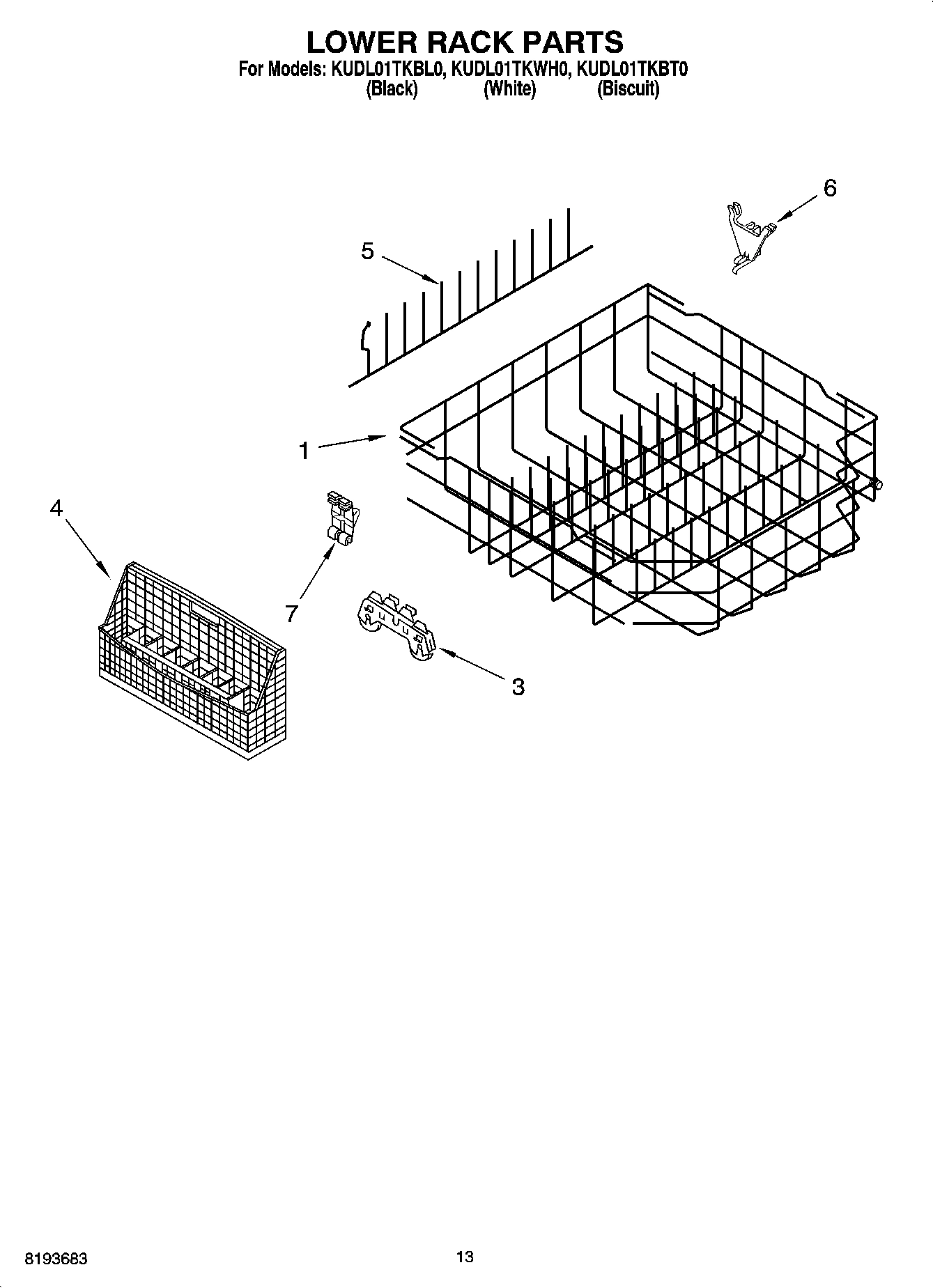 LOWER RACK PARTS
For Models: KUDL01TKBL0, KUDL01TKWH0, KUDL01TKBT0
(Black) (White) (Biscuit)

6
5
1
4
7
3

8193683
13