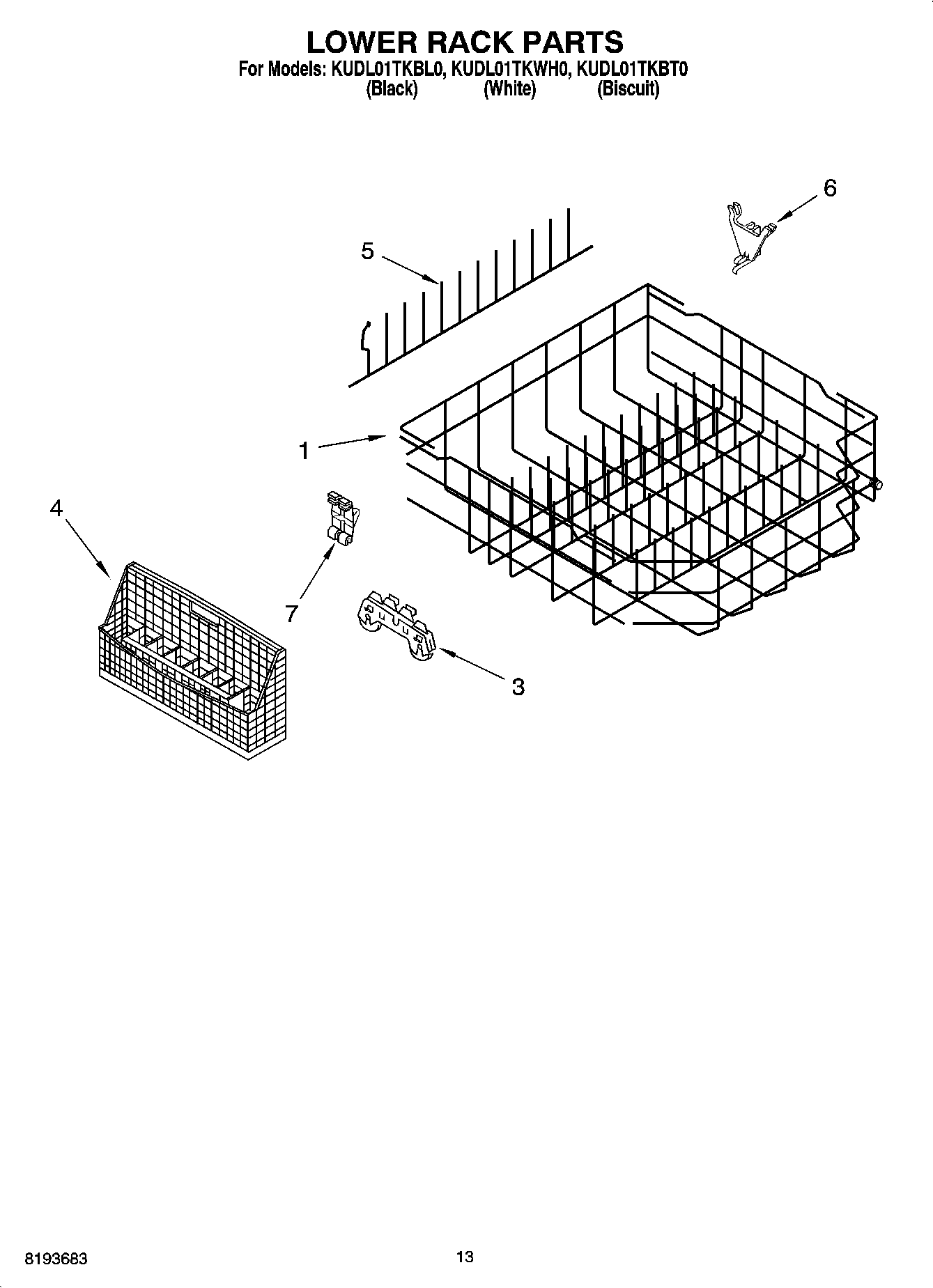 LOWER RACK PARTS

For Models: KUDL01TKBL0, KUDL01TKWH0, KUDL01TKBT0
(Black) (White) (Biscuit)

6

5

1

4

7

3

8193683

13