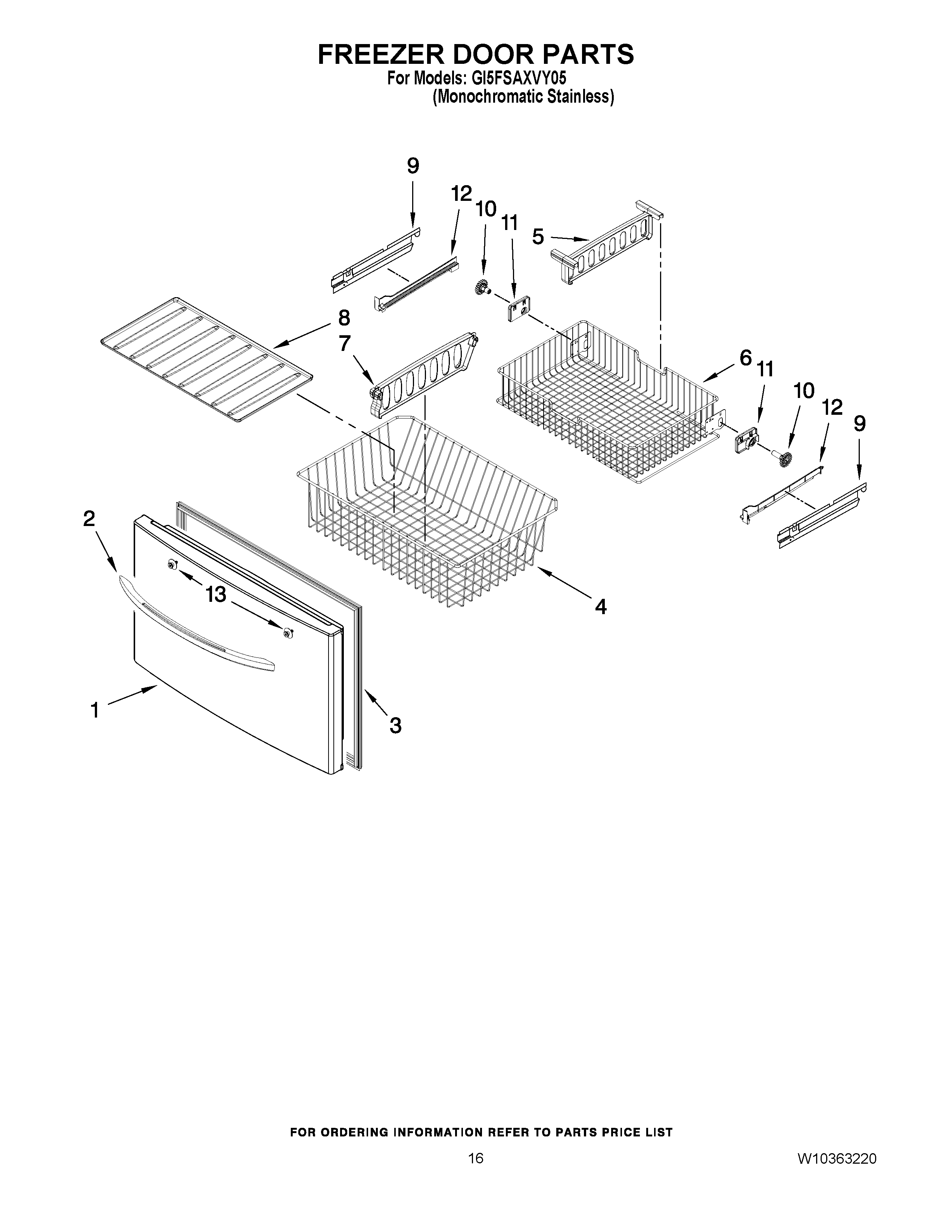 FREEZER DOOR PARTS
For Models: GI5FSAXVY05
(Monochromatic Stainless)

9
12
10
11
5
8
7
6
11
10
12
9
2
13
4
1
3

FOR ORDERING INFORMATION REFER TO PARTS PRICE LIST
16
W10363220