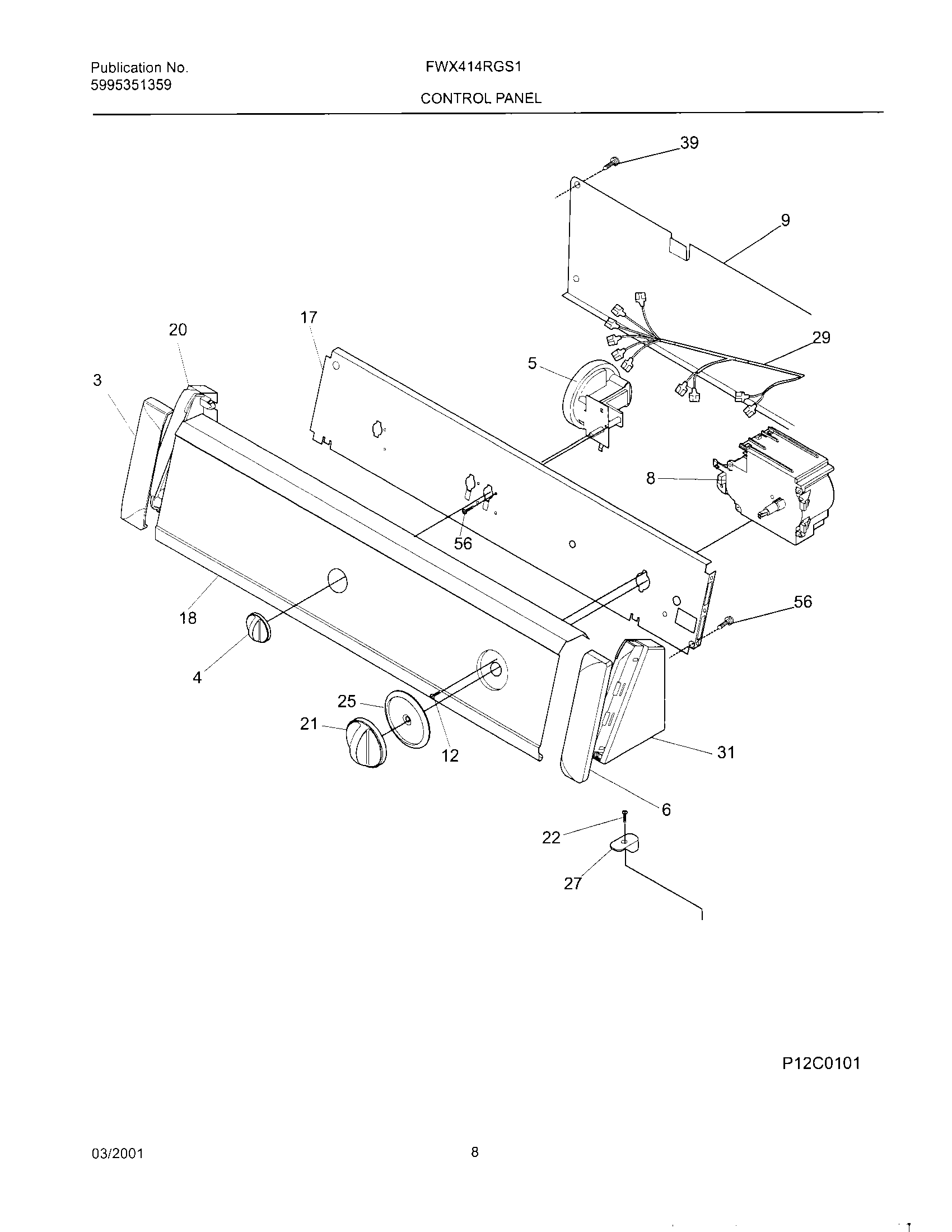 Publication No.
5995351359

FWX414RGS1

CONTROL PANEL

39

9

17

20

29

3

5

8

56

56

18

4

25

21

12

31

6

22

27

P12C0101

03/2001

8