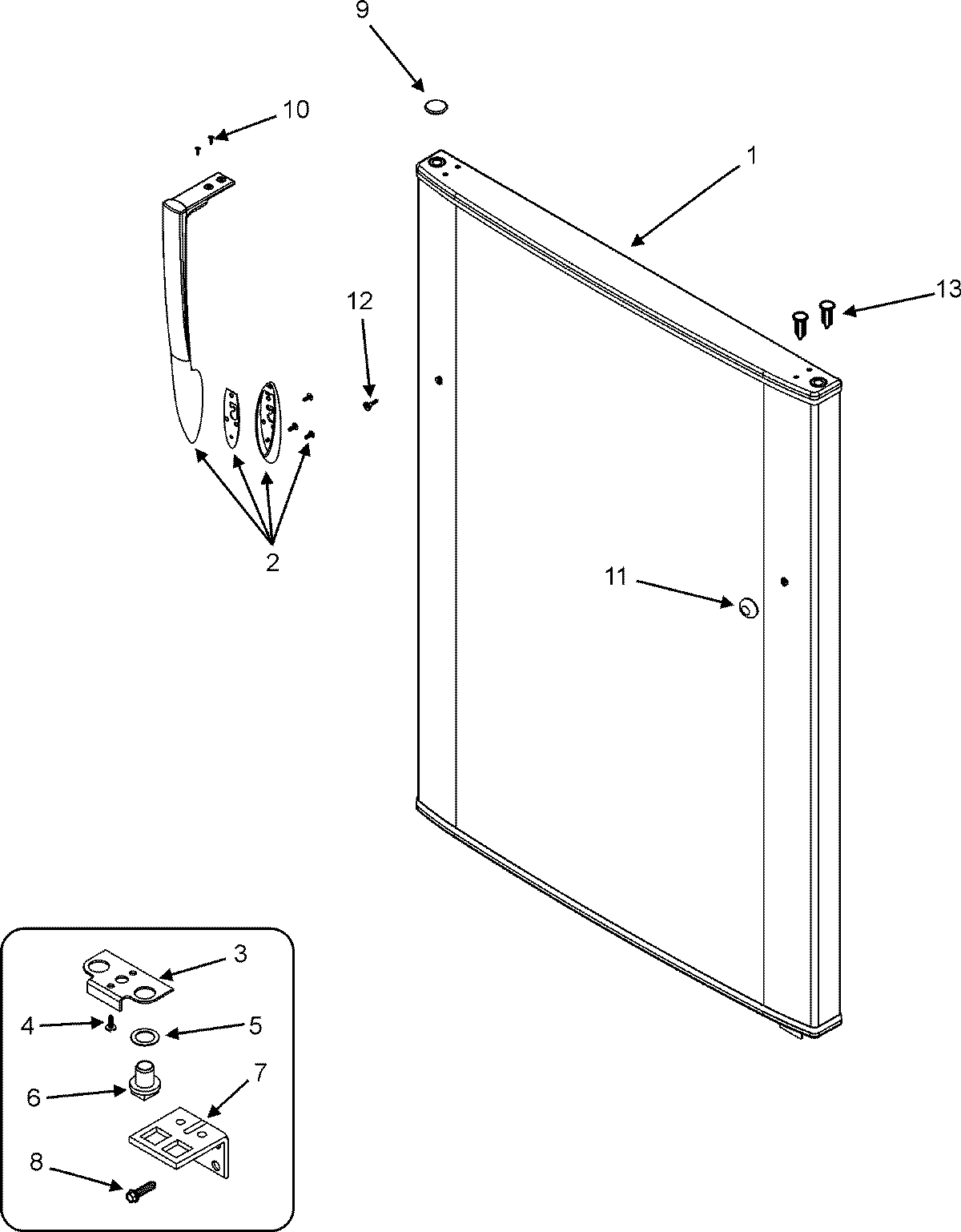 9

10

1

12

13

2

11

3

4

5

6

7

8