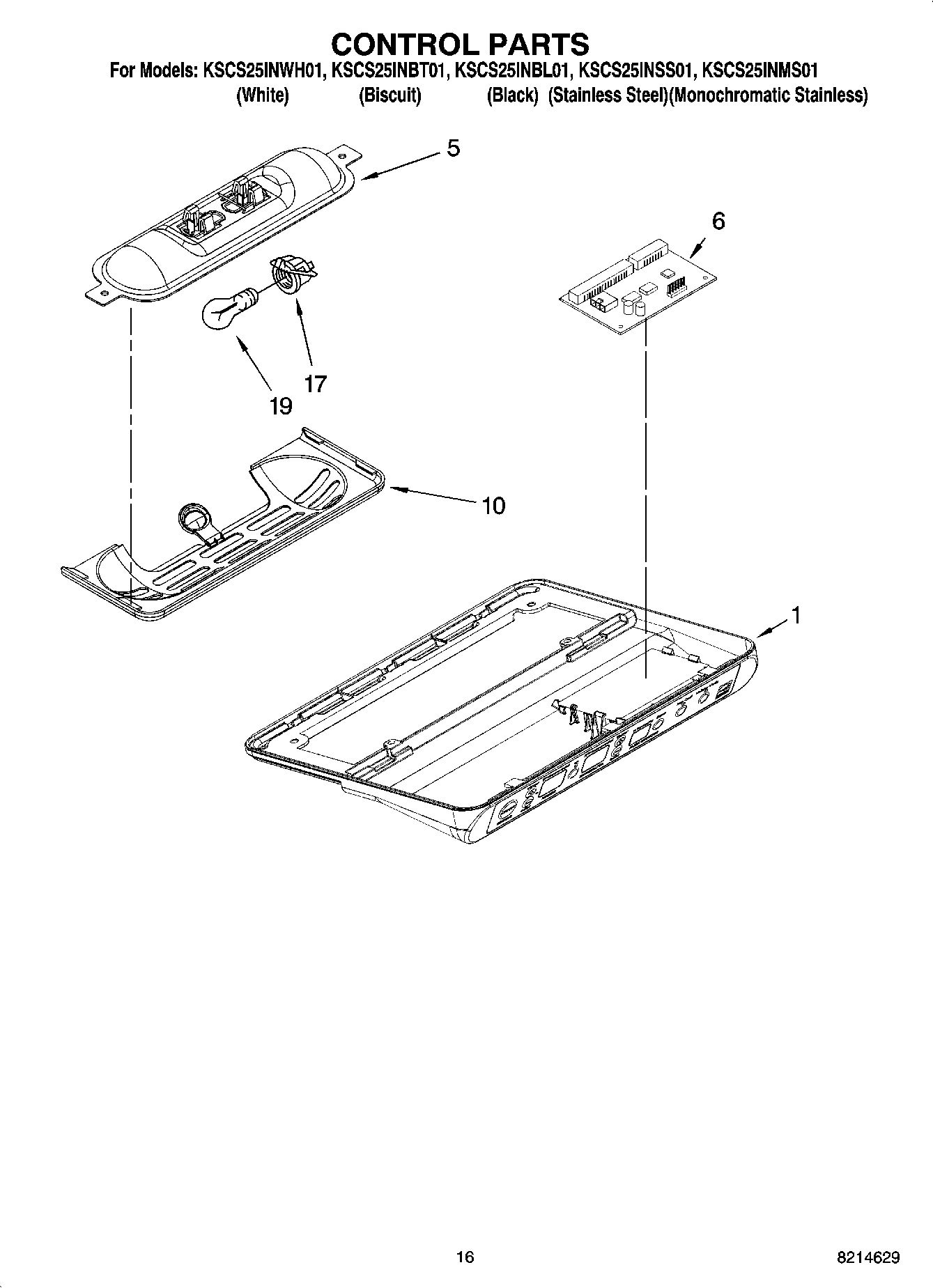 CONTROL PARTS

For Models: KSCS25INWH01, KSCS25INBT01, KSCS25INBL01, KSCS25INSS01, KSCS25INMS01
(White) (Biscuit) (Black) (Stainless Steel)(Monochromatic Stainless)

5

6

17

19

10

1

16

8214629