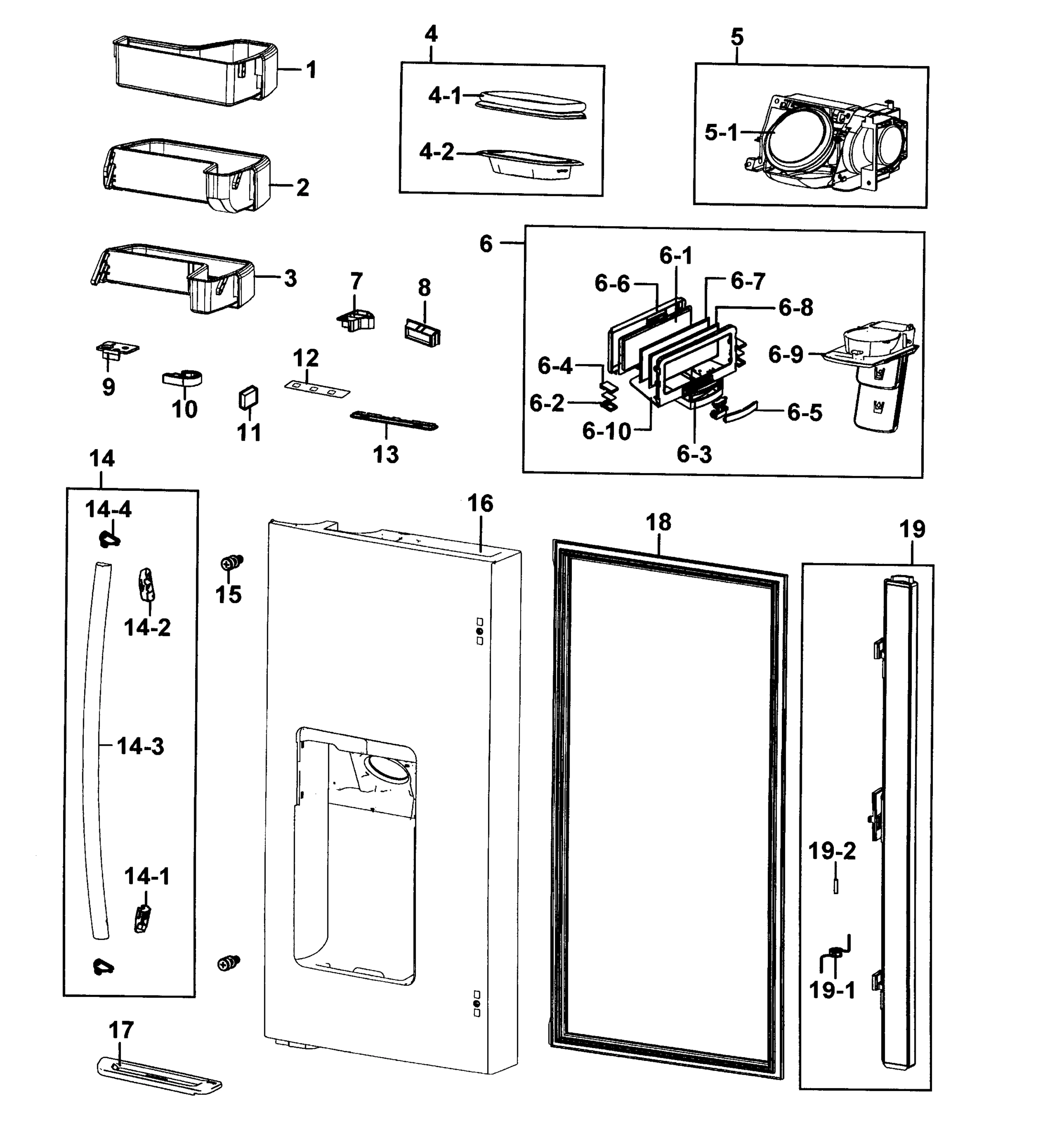 1
2
3
4
4-1
4-2
5
5-1
6
6-1
6-6
6-7
6-8
6-4
6-9
6-2
6-5
6-10
6-3
7
8
9
10
11
12
13
14
14-4
14-2
14-3
14-1
15
16
17
18
19
19-2
19-1