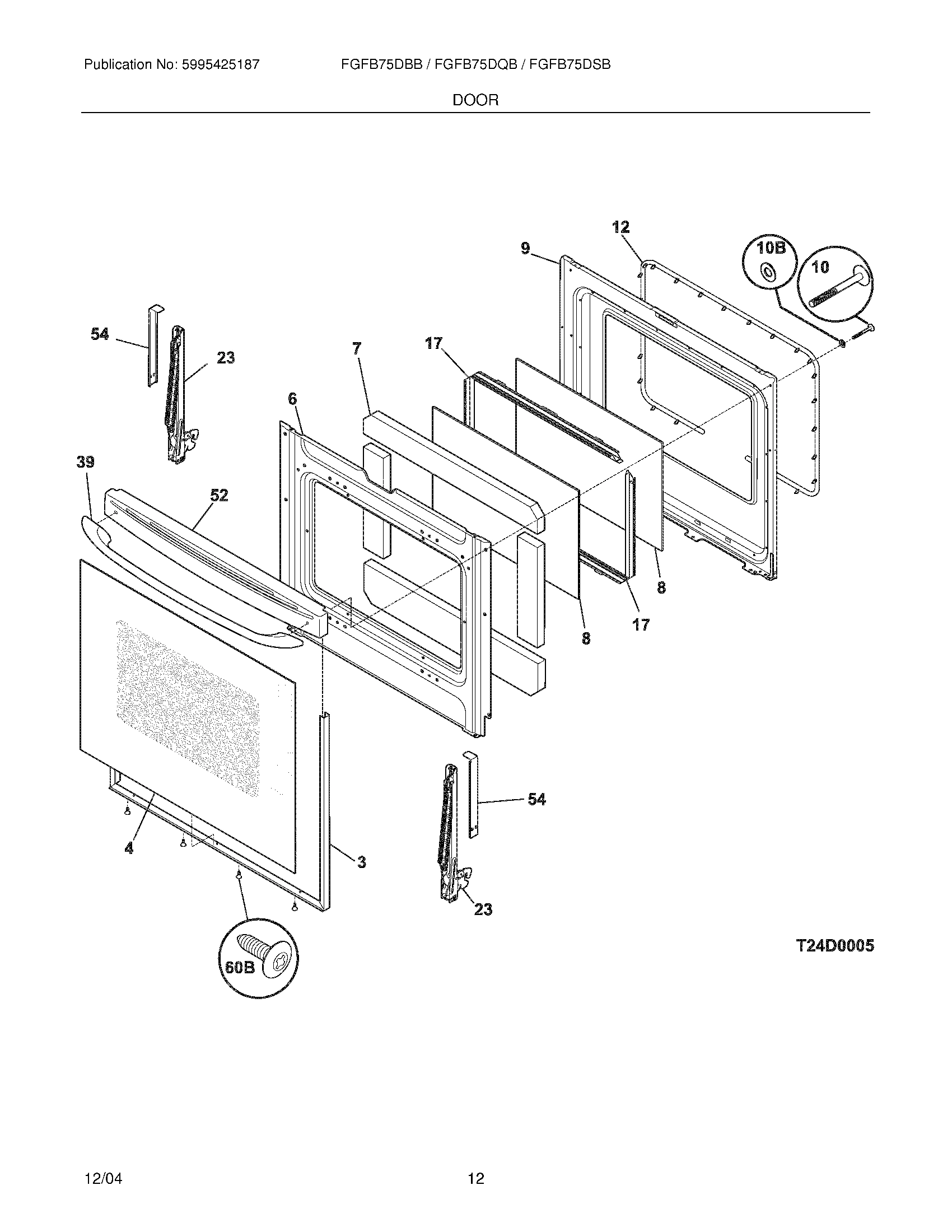 Publication No: 5995425187 FGFB75DBB / FGFB75DQB / FGFB75DSB

DOOR

12
9
10B
10
54
23
7
17
6
39
52
8
17
8
54
4
3
23
60B
T24D0005

12/04 12