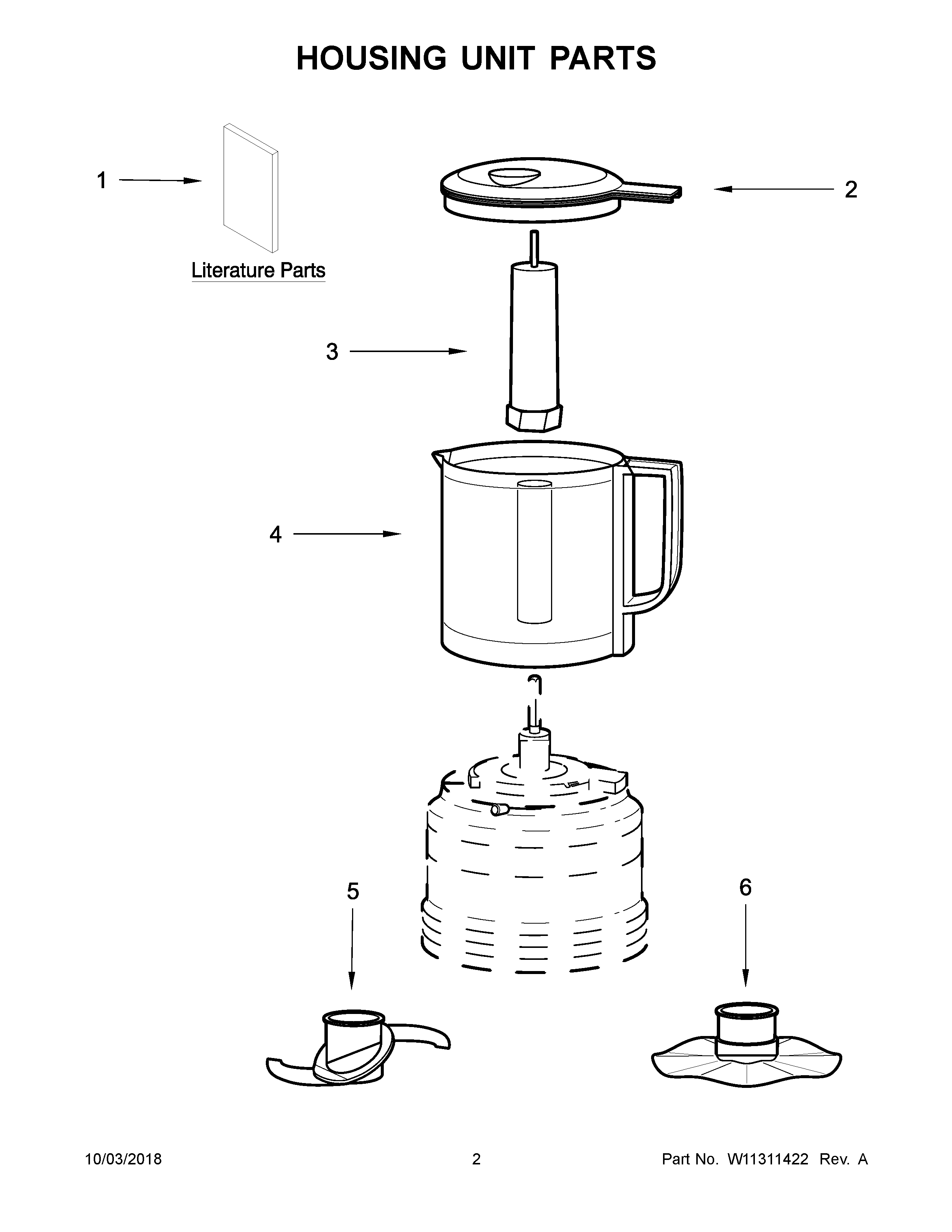 HOUSING UNIT PARTS

1

Literature Parts

2

3

4

5

6

10/03/2018

2

Part No. W11311422 Rev. A