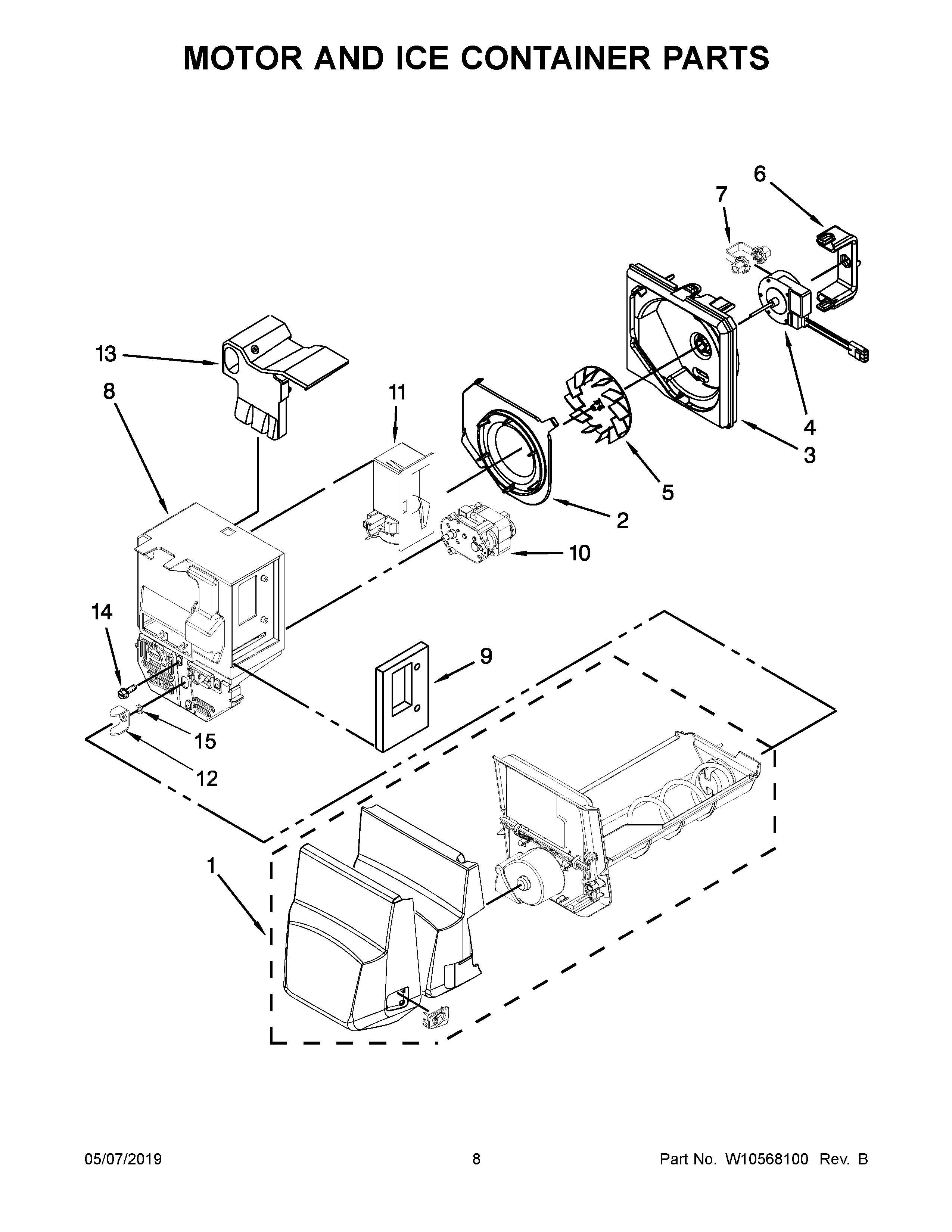 MOTOR AND ICE CONTAINER PARTS

6
7
13
8
11
4
3
5
2
10
14
9
15
12
1

05/07/2019
8
Part No. W10568100 Rev. B