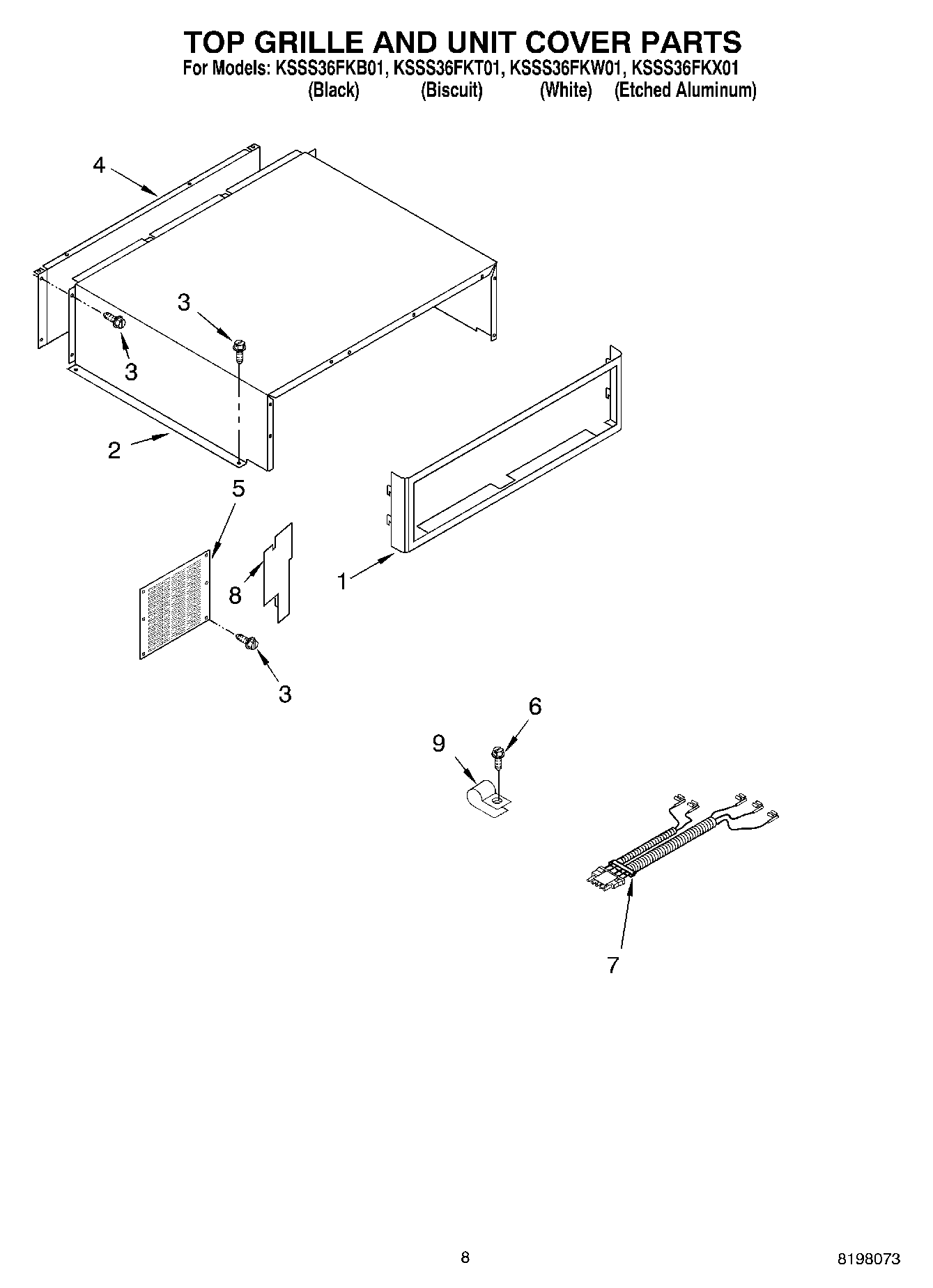 TOP GRILLE AND UNIT COVER PARTS

For Models: KSSS36FKB01, KSSS36FKT01, KSSS36FKW01, KSSS36FKX01
(Black) (Biscuit) (White) (Etched Aluminum)

4
3
3
2
5
8
1
3
6
9
7

8

8198073