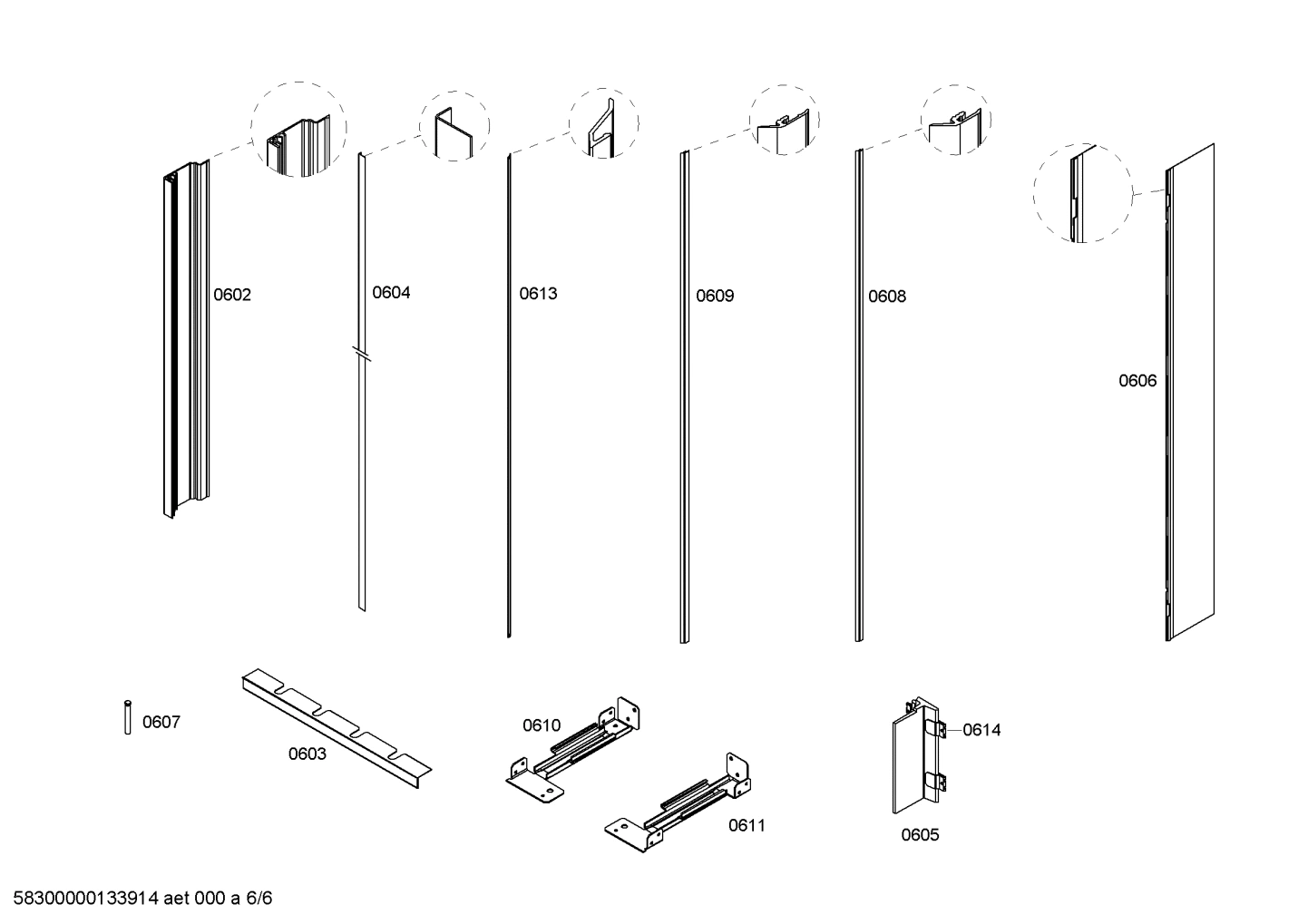 0602

0604

0613

0609

0608

0606

0607

0603

0610

0611

0614

0605

58300000133914 aet 000 a 6/6