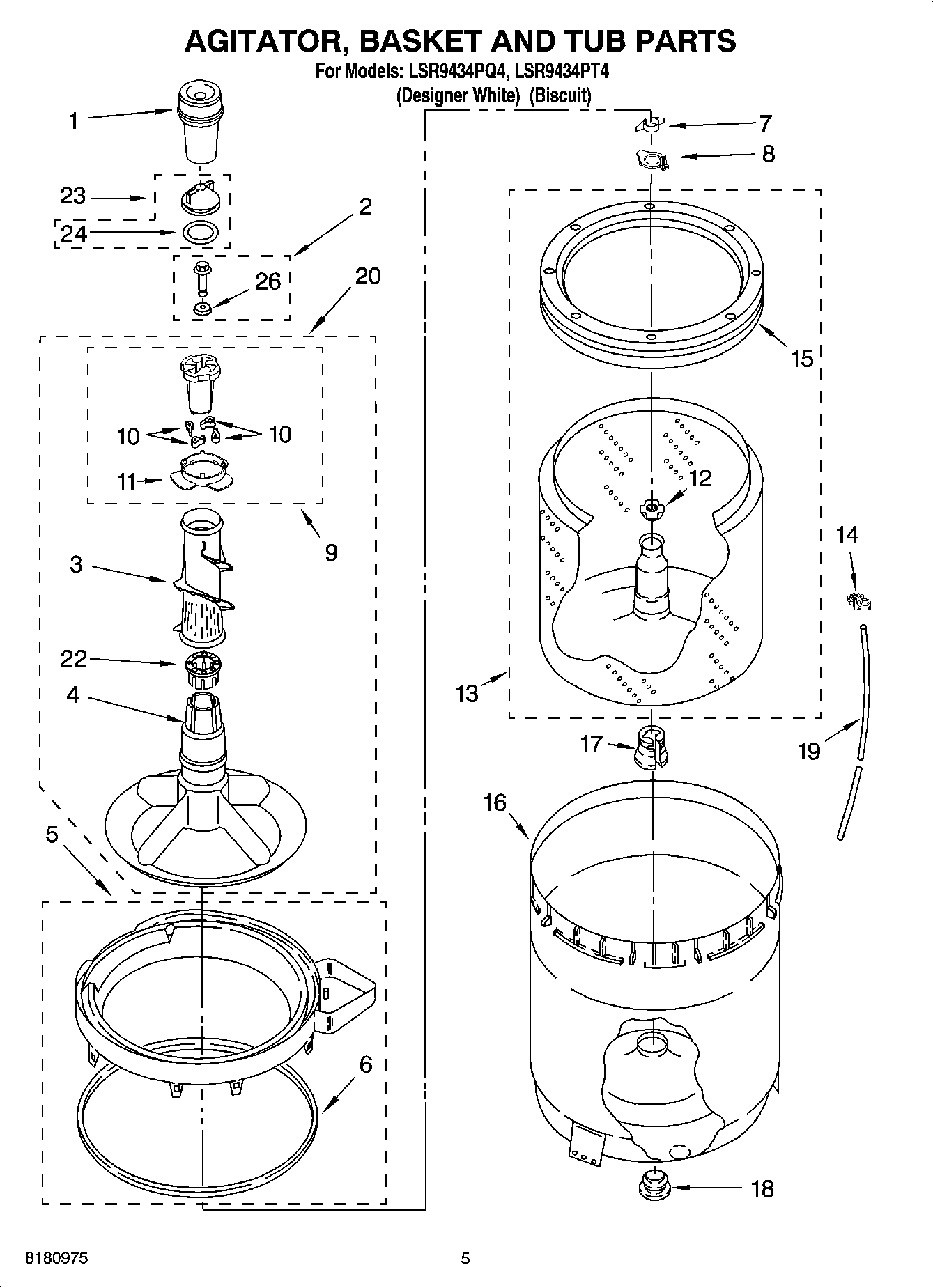 AGITATOR, BASKET AND TUB PARTS
For Models: LSR9434PQ4, LSR9434PT4
(Designer White) (Biscuit)

1
23
24
2
26
20
10
10
11
9
3
22
4
5
6
7
8
15
12
14
13
17
19
16
18

8180975

5