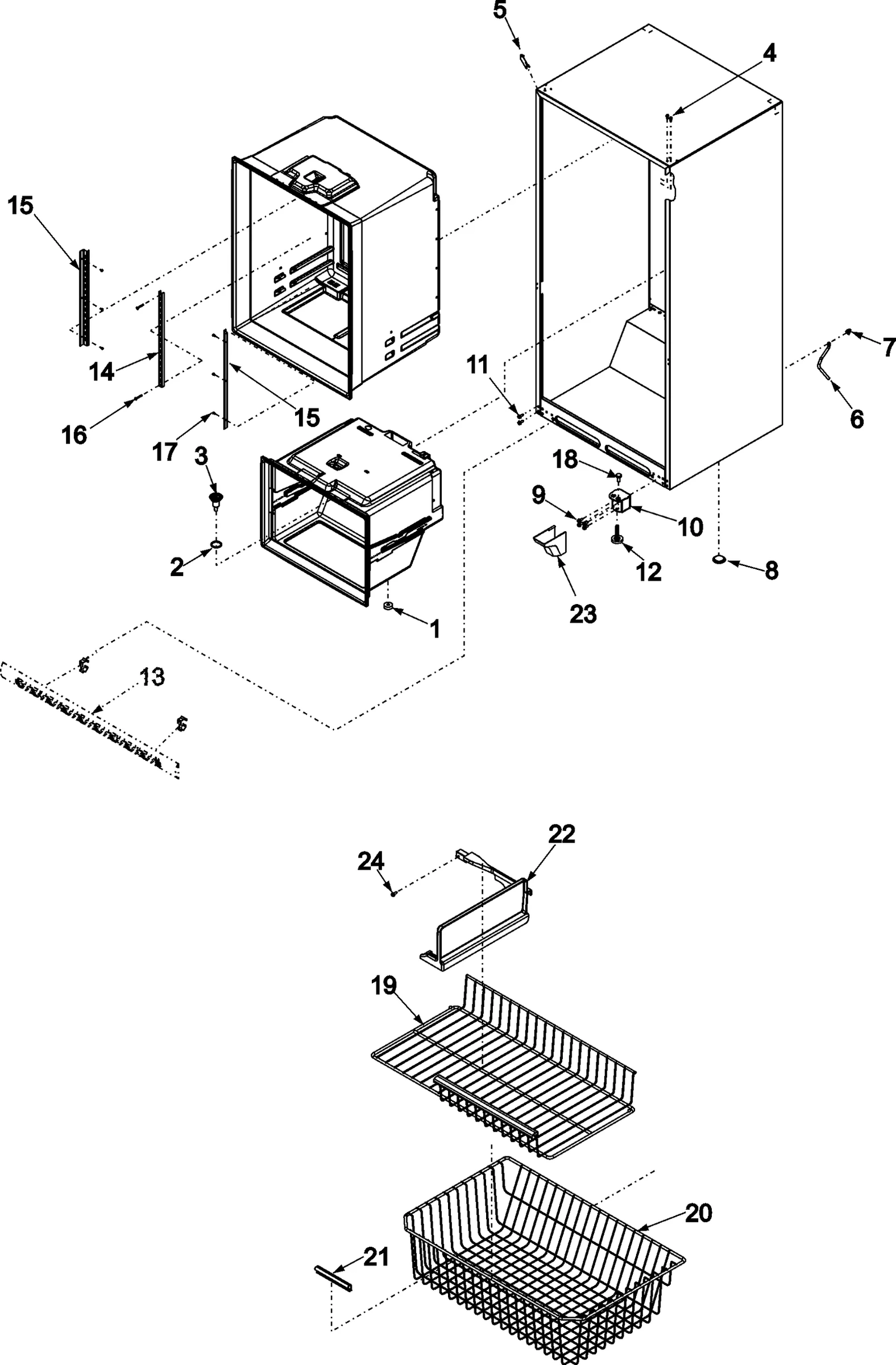 5
4
15
14
16
17
15
11
7
6
3
18
9
10
2
12
8
23
1
13
22
24
19
20
21