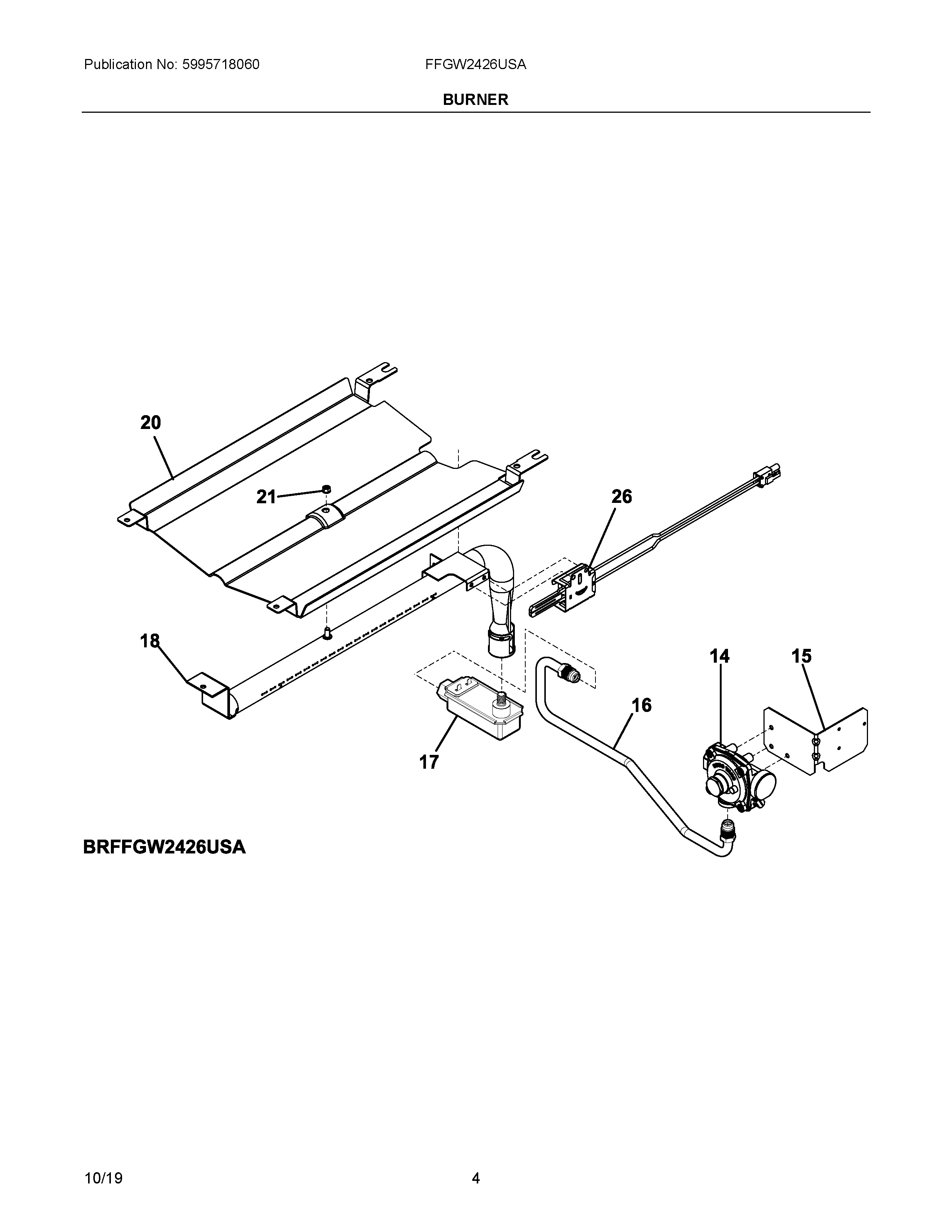 Publication No: 5995718060

FFGW2426USA

BURNER

20

21

26

18

14

15

16

17

BRFFGW2426USA

10/19

4