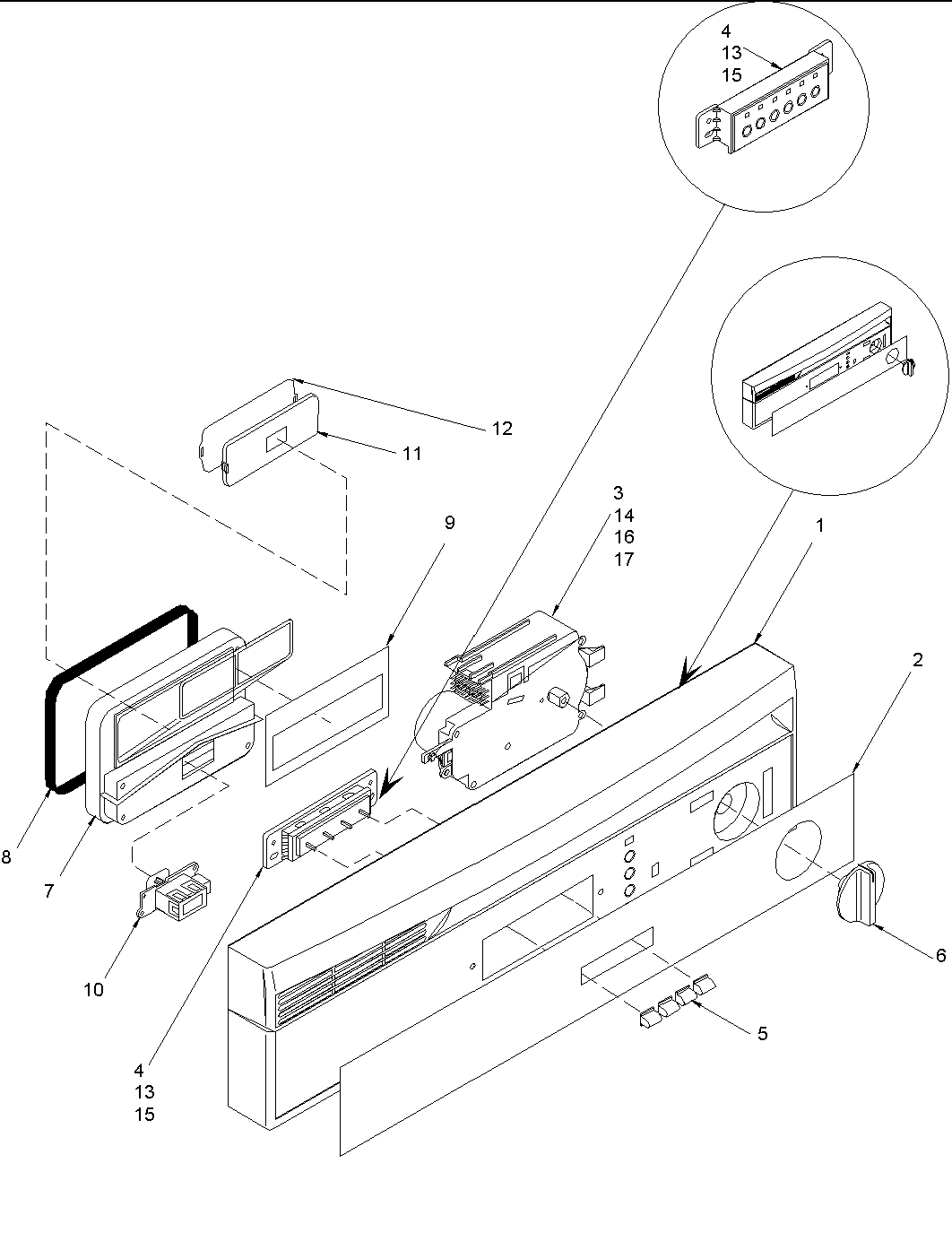 4
13
15

12

11

3
14
16
17

9

1

2

8

7

10

6

5

4
13
15