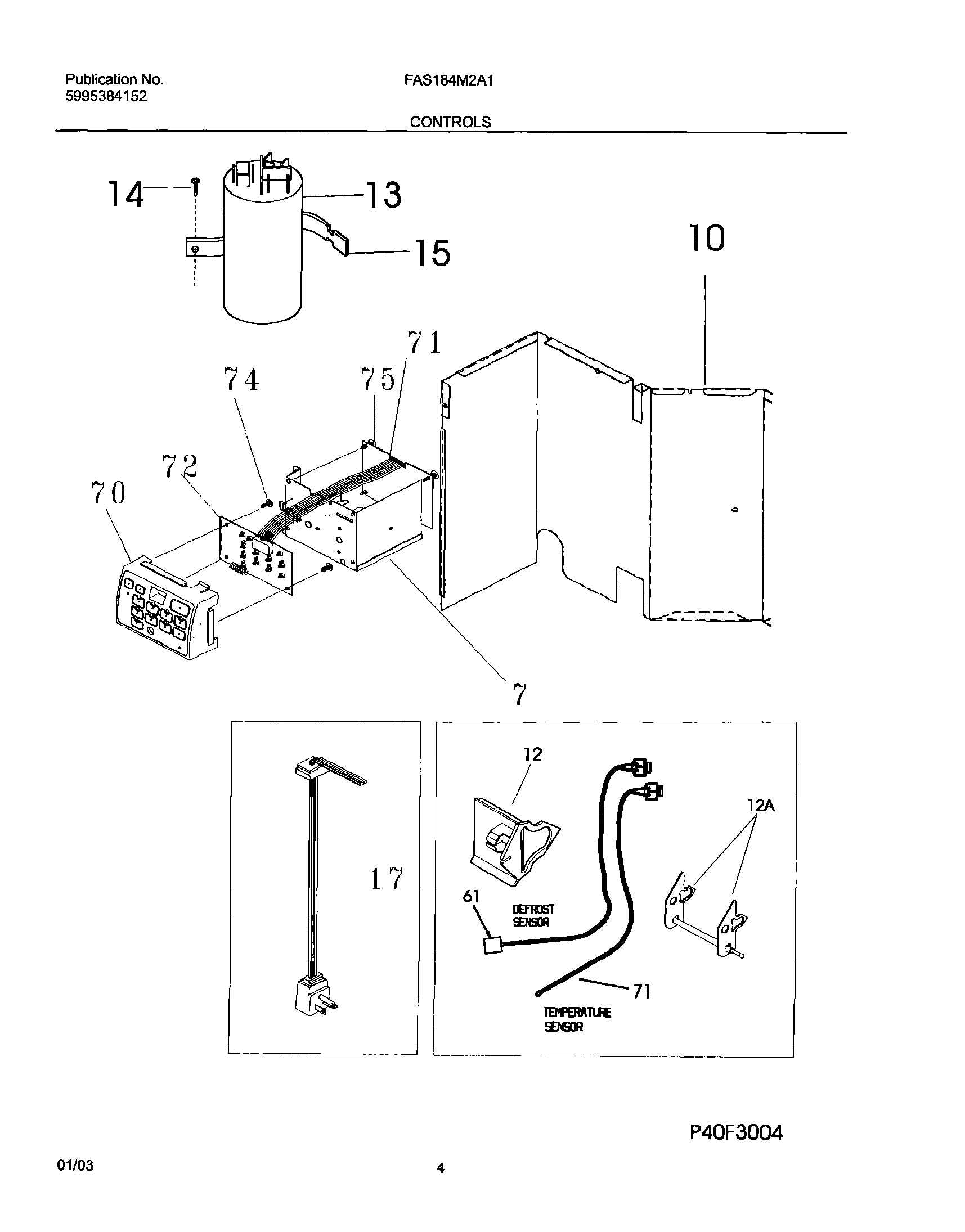 Publication No.
5995384152

FAS184M2A1

CONTROLS

14
13
15
10
71
74
75
72
70
7

17

12
12A
61
DEFROST SENSOR
71
TEMPERATURE SENSOR

P40F3004

01/03

4