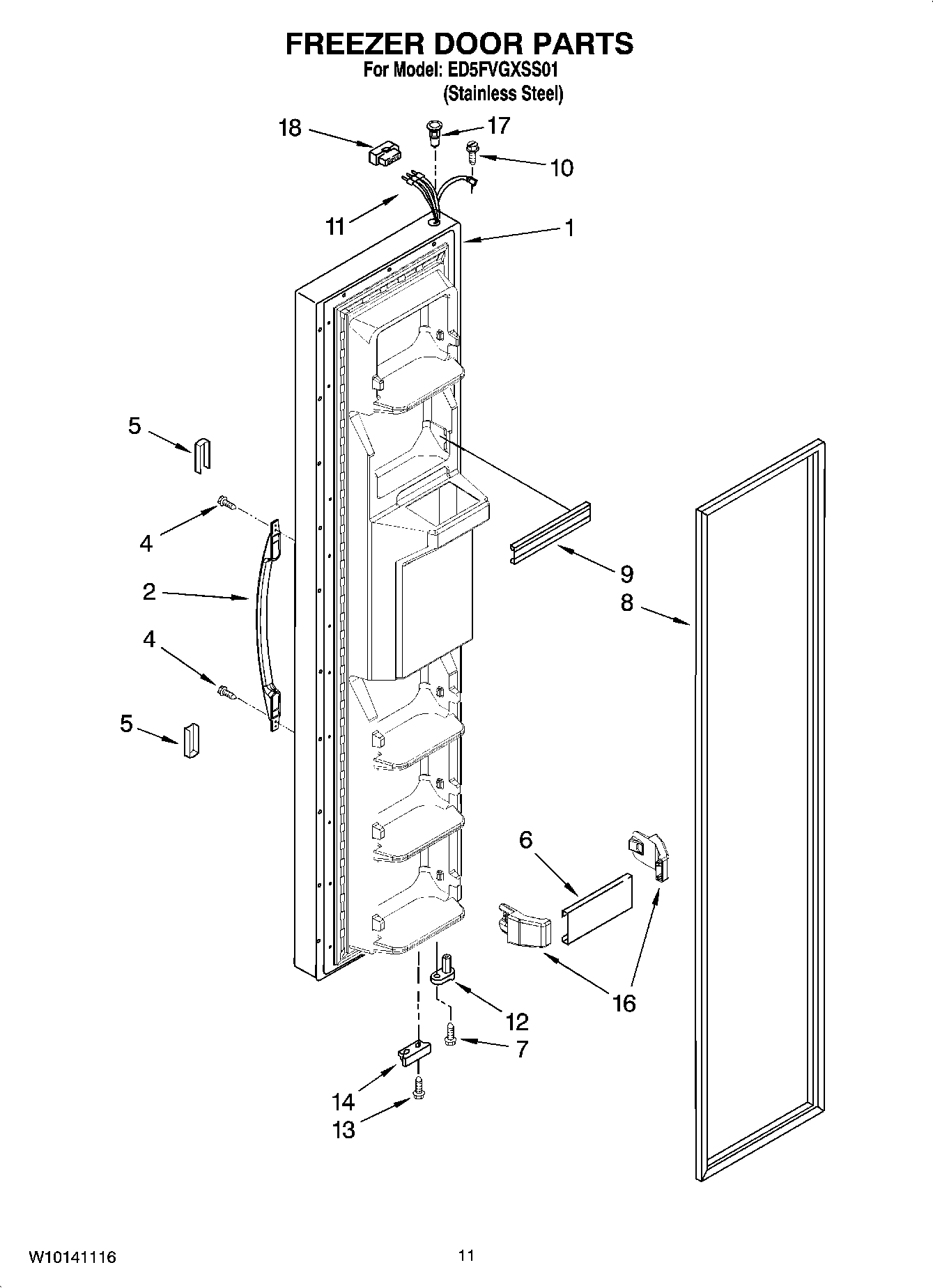 FREEZER DOOR PARTS
For Model: ED5FVGXSS01
(Stainless Steel)

18
17
10
11
1
5
4
2
4
5
9
8
6
16
12
7
14
13

W10141116
11