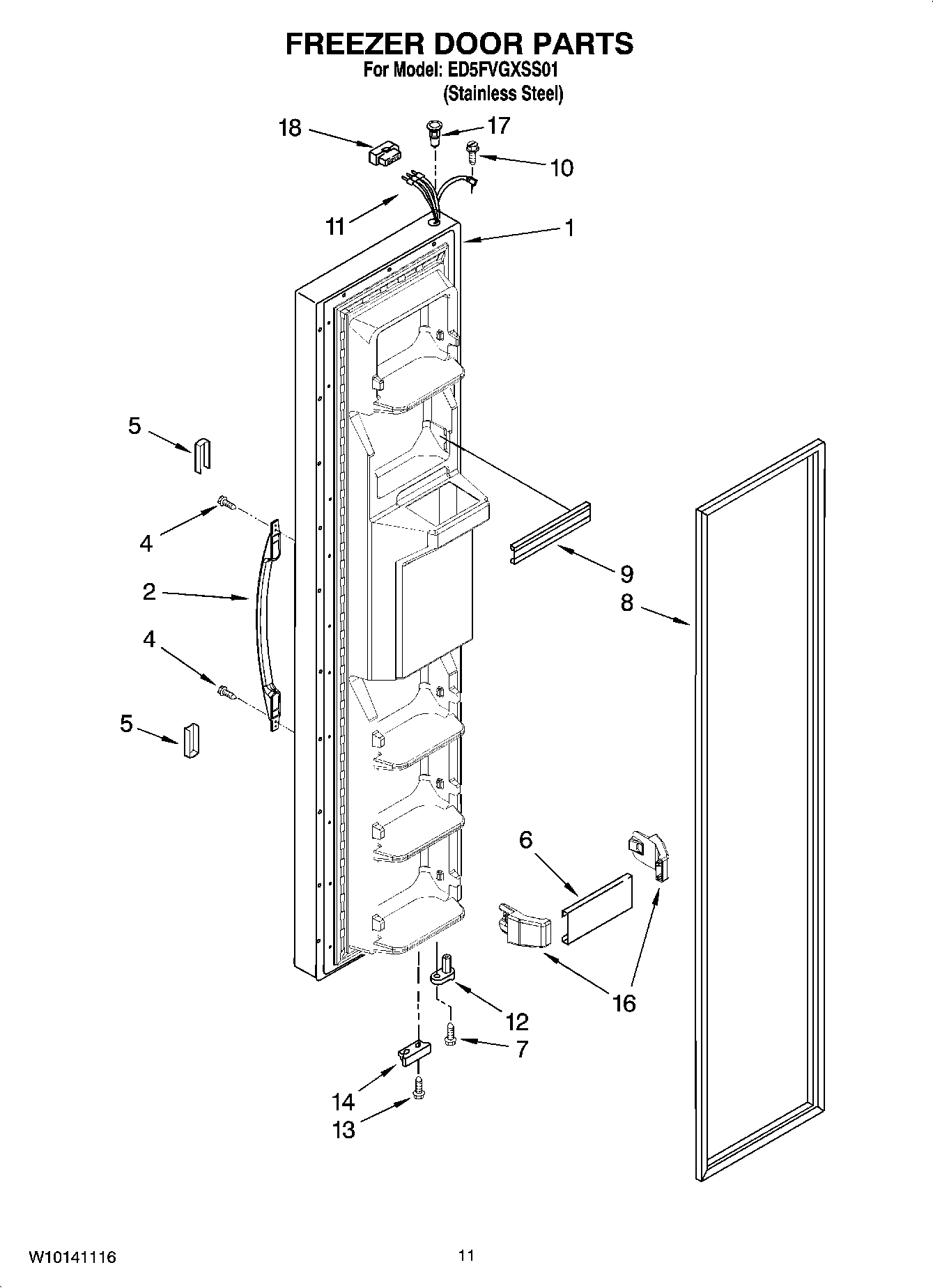 FREEZER DOOR PARTS
For Model: ED5FVGXSS01
(Stainless Steel)

18
17
10
11
1
5
4
2
4
5
9
8
6
16
12
7
14
13

W10141116

11